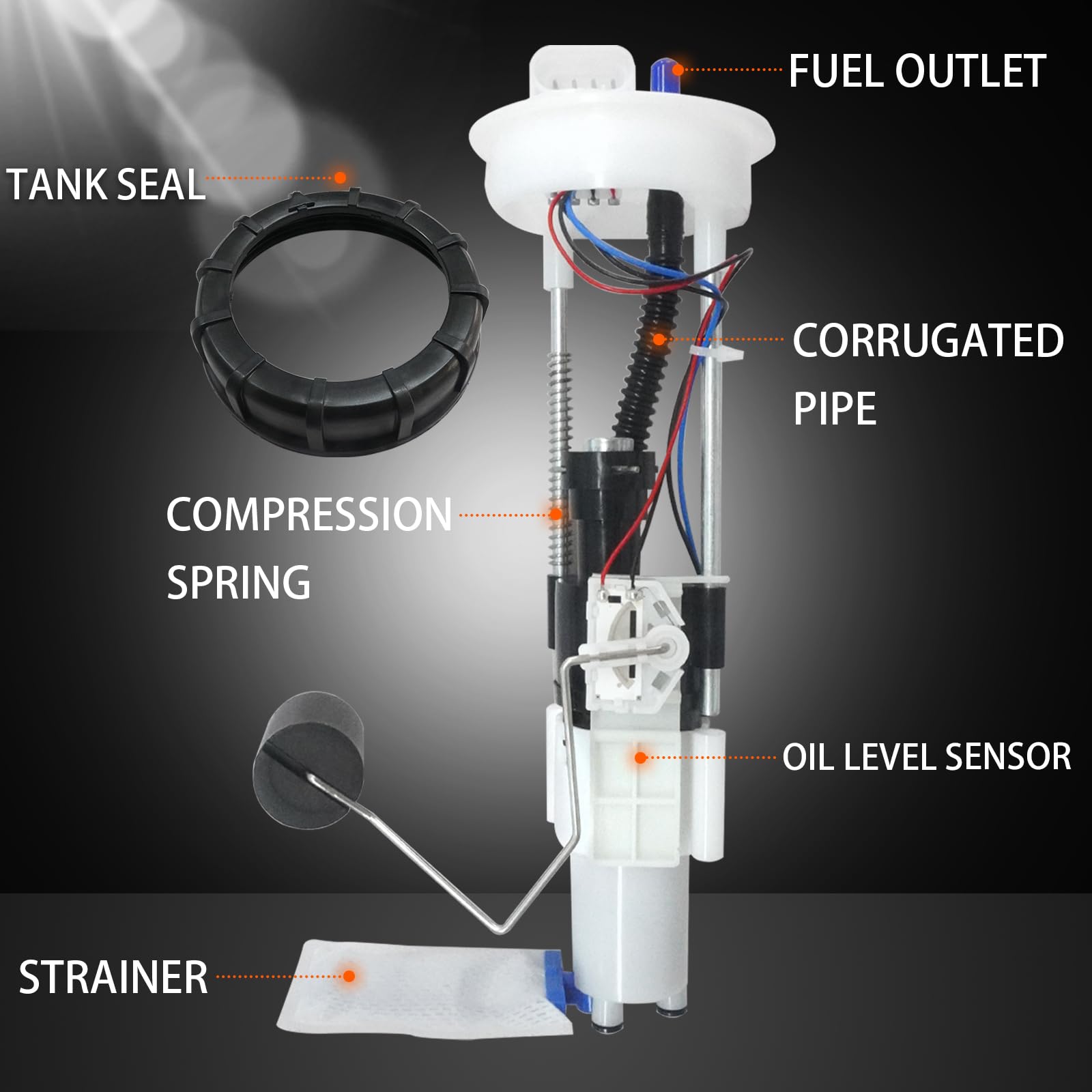 FUEL OUTLET

TANK SEAL

CORRUGATED PIPE

COMPRESSION SPRING

OIL LEVEL SENSOR

STRAINER