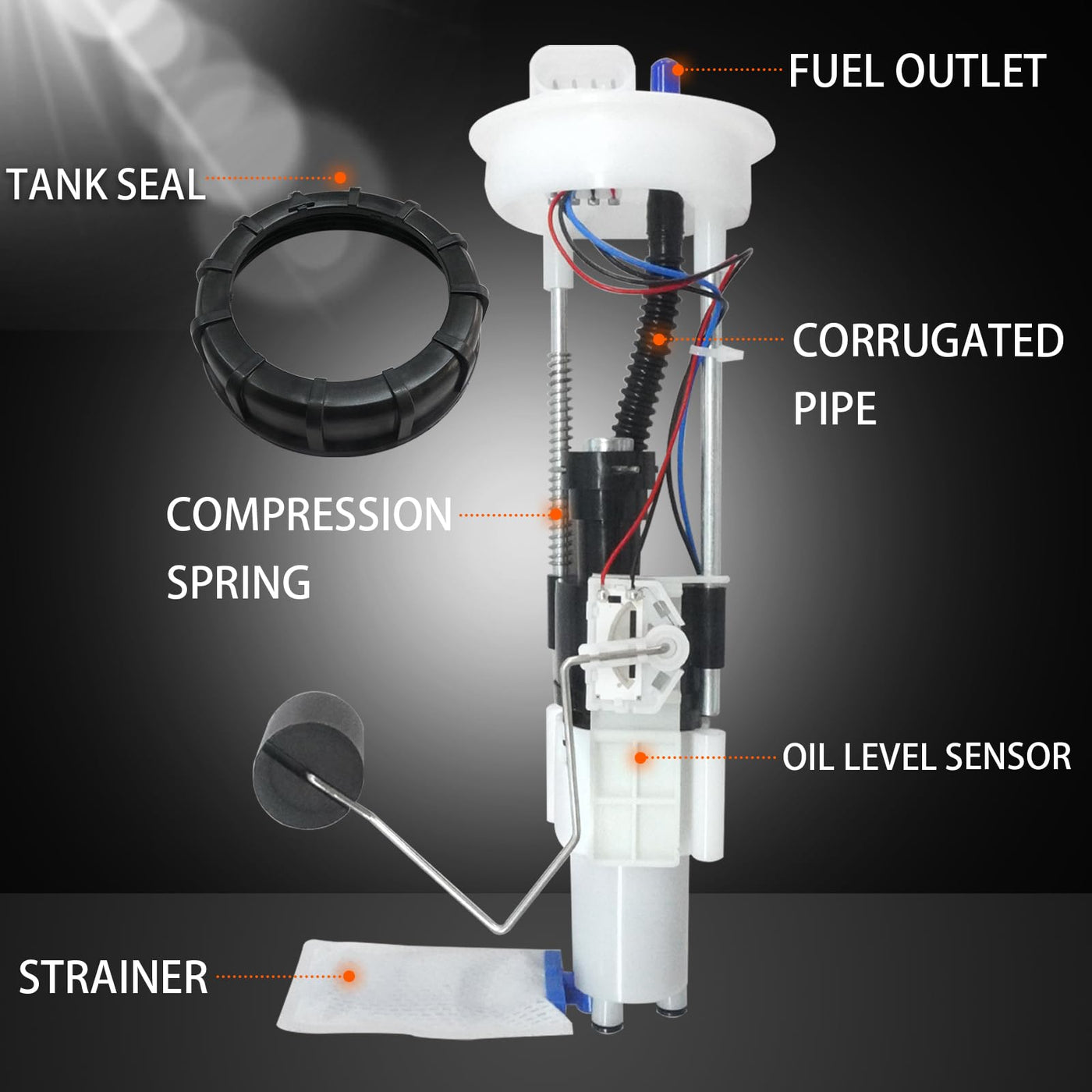 FUEL OUTLET

TANK SEAL

CORRUGATED PIPE

COMPRESSION SPRING

OIL LEVEL SENSOR

STRAINER