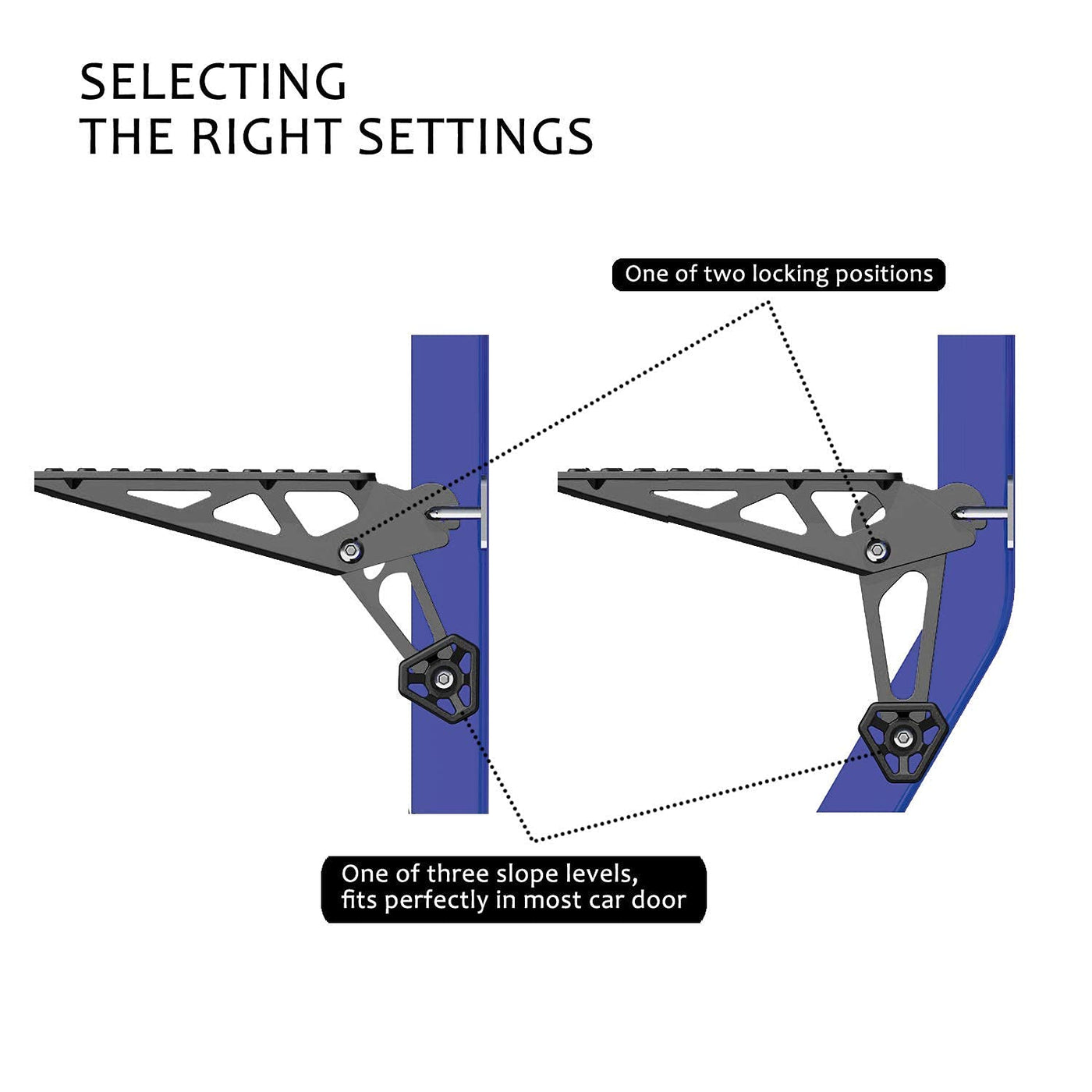 SELECTING
THE RIGHT SETTINGS

One of two locking positions

One of three slope levels, fits perfectly in most car door