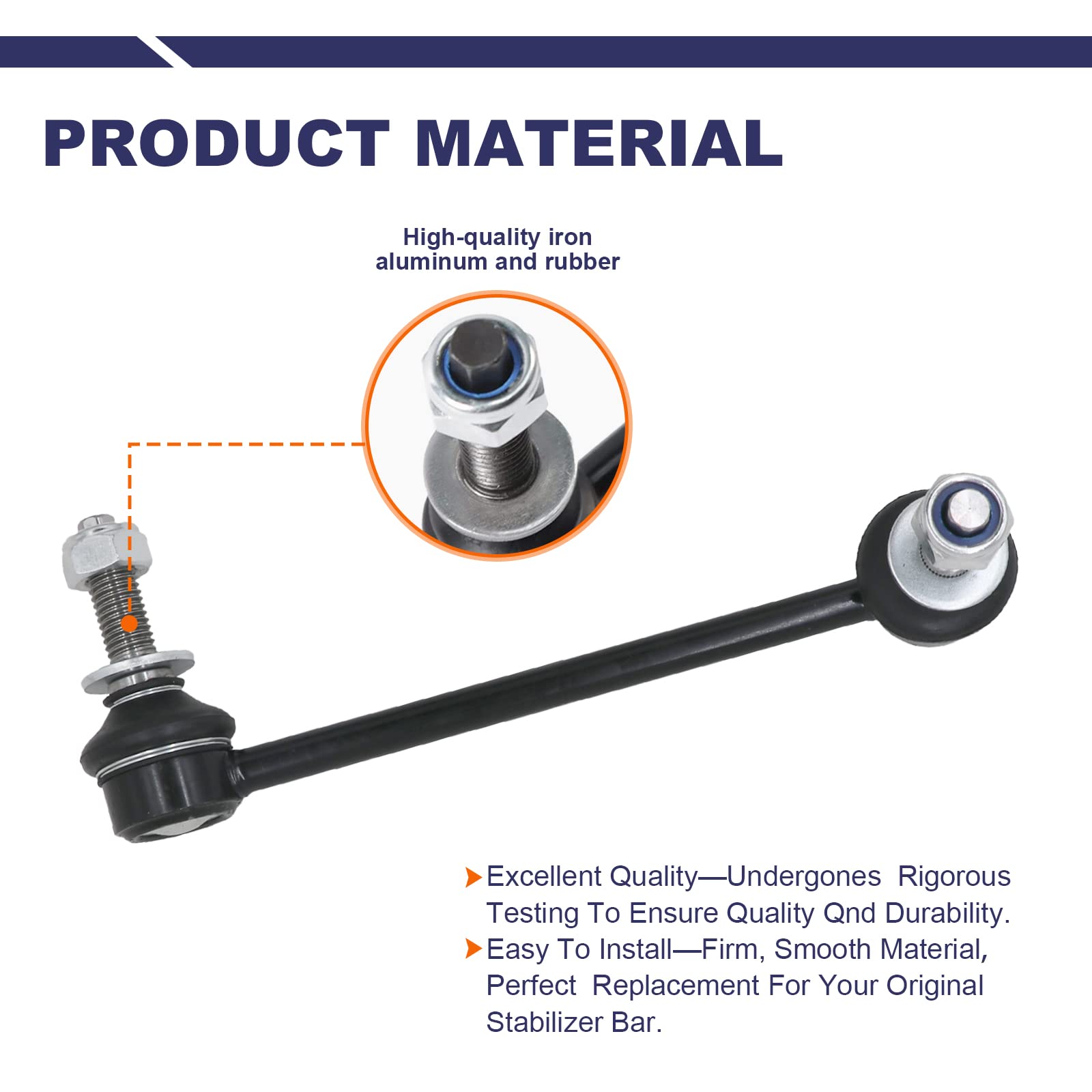 PRODUCT MATERIAL

High-quality iron aluminum and rubber

Excellent Quality—Undergones Rigorous Testing To Ensure Quality Qnd Durability.

Easy To Install—Firm, Smooth Material, Perfect Replacement For Your Original Stabilizer Bar.