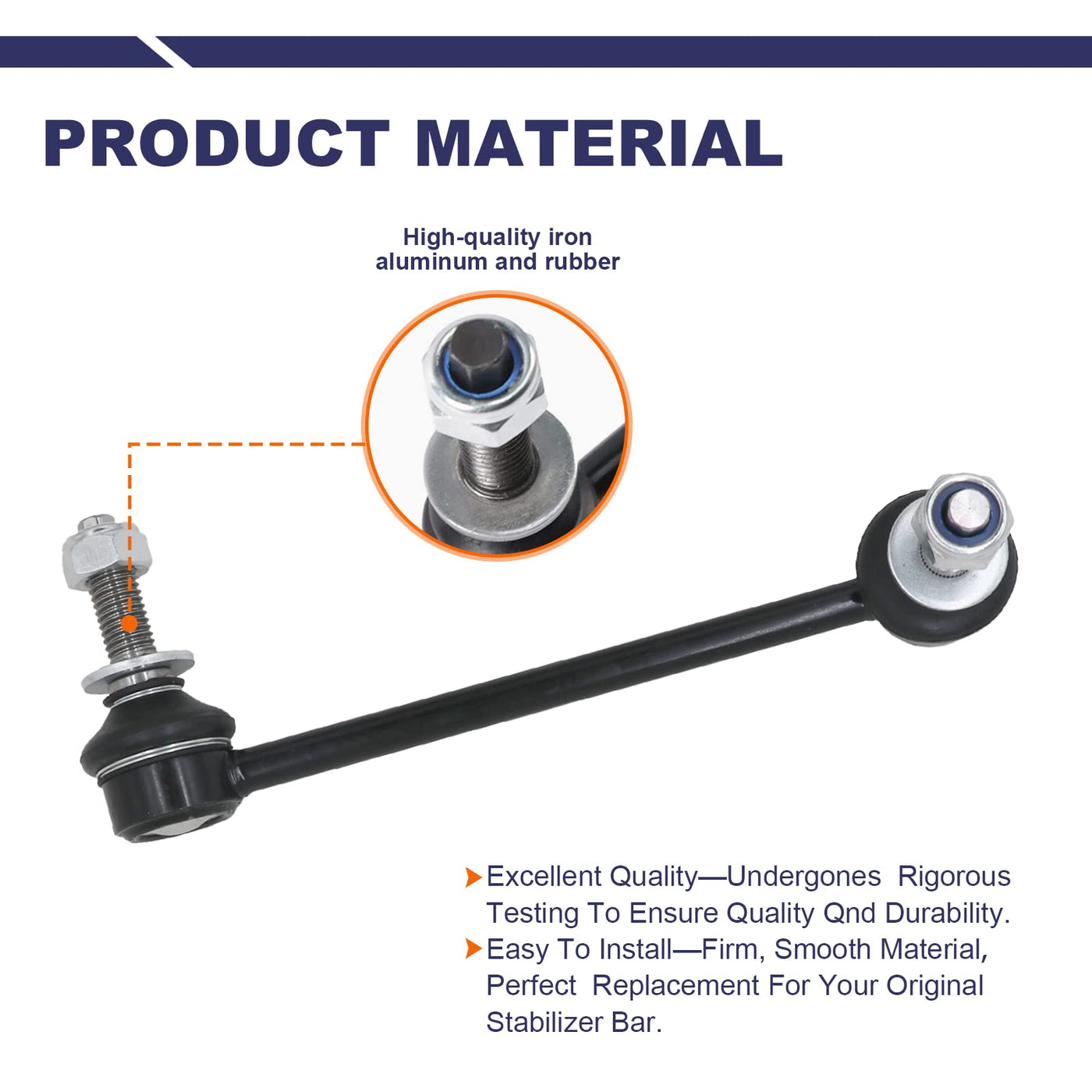 PRODUCT MATERIAL

High-quality iron aluminum and rubber

Excellent Quality—Undergones Rigorous Testing To Ensure Quality Qnd Durability.

Easy To Install—Firm, Smooth Material, Perfect Replacement For Your Original Stabilizer Bar.