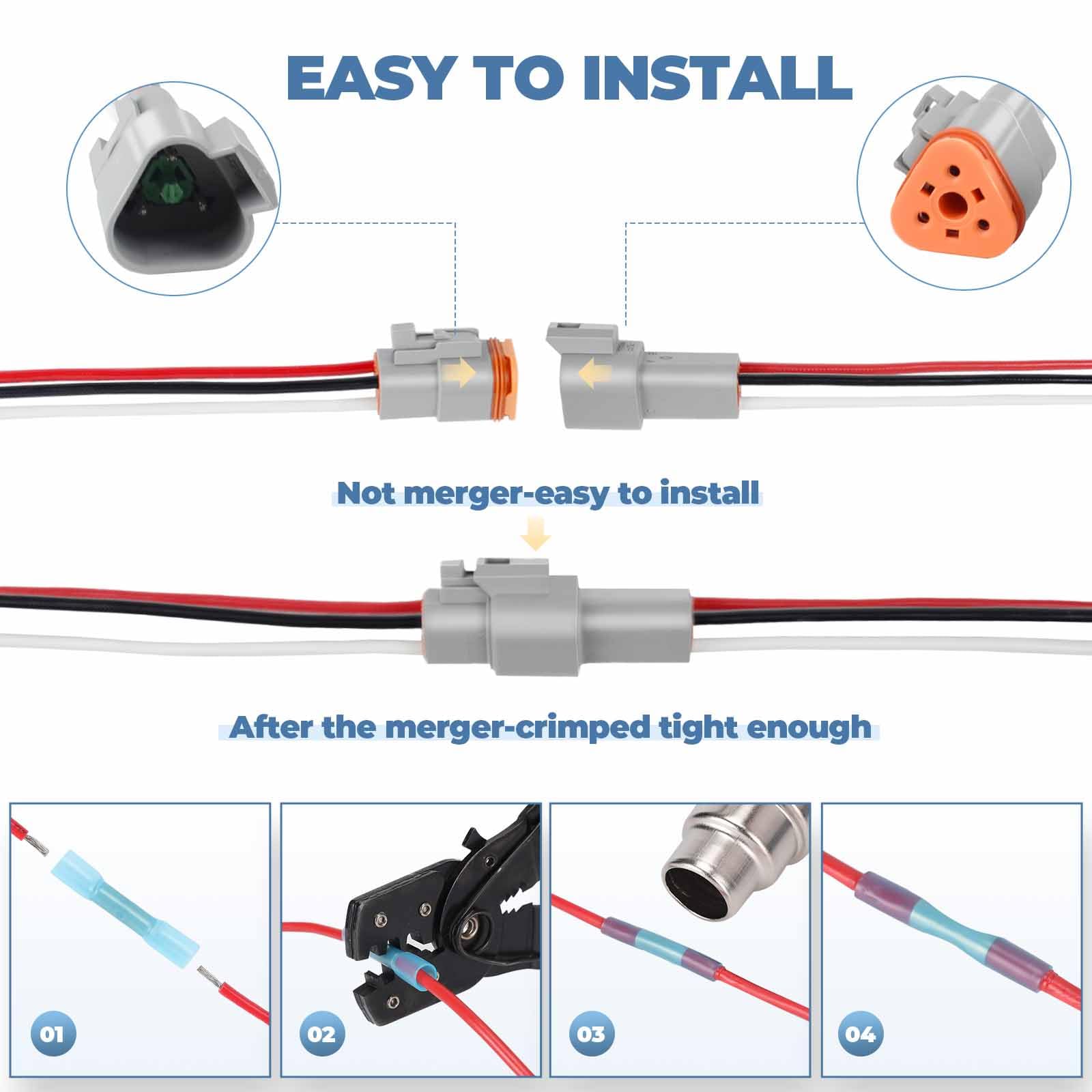 EASY TO INSTALL

Not merger-easy to install

After the merger-crimped tight enough

01

02

03

04