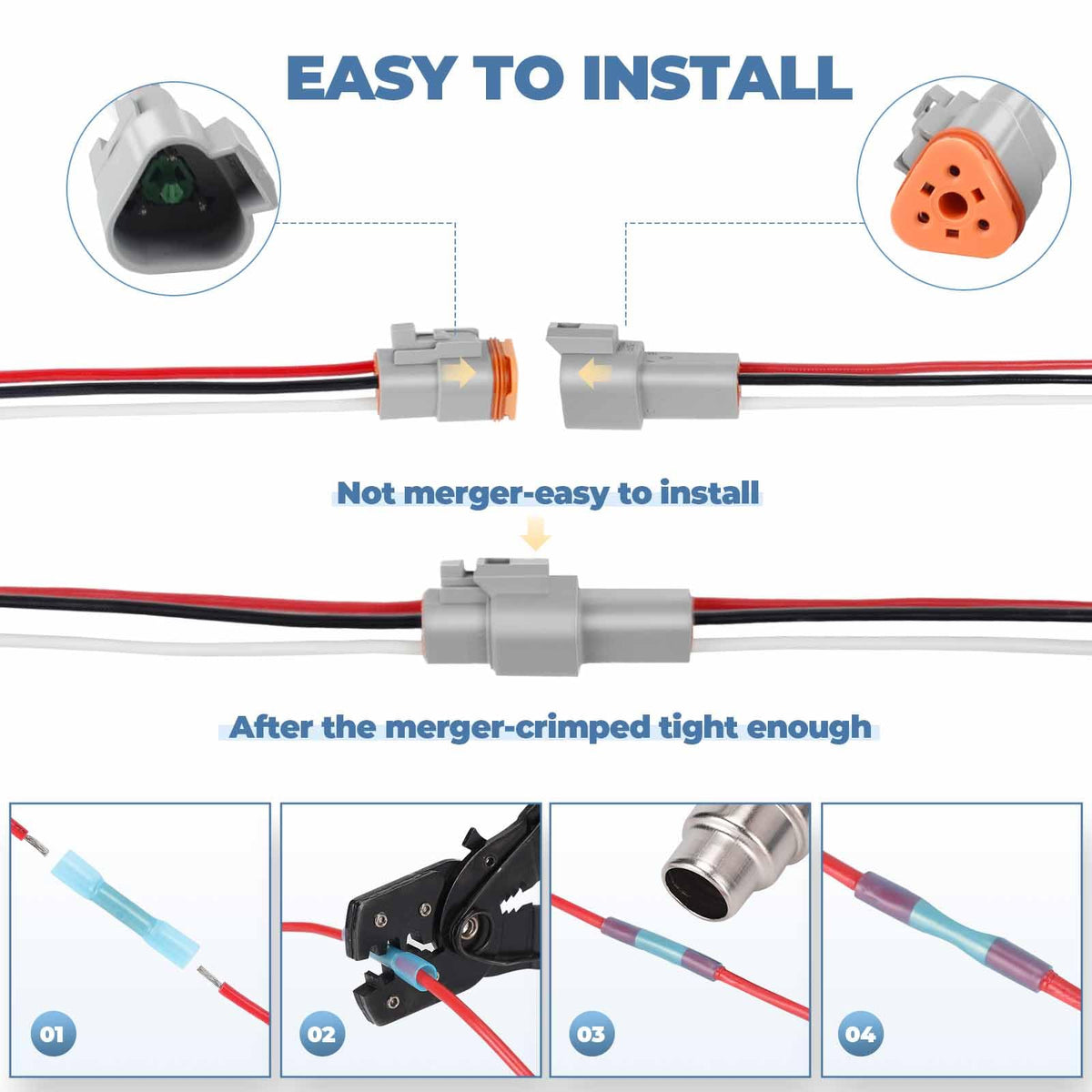 EASY TO INSTALL

Not merger-easy to install

After the merger-crimped tight enough

01

02

03

04