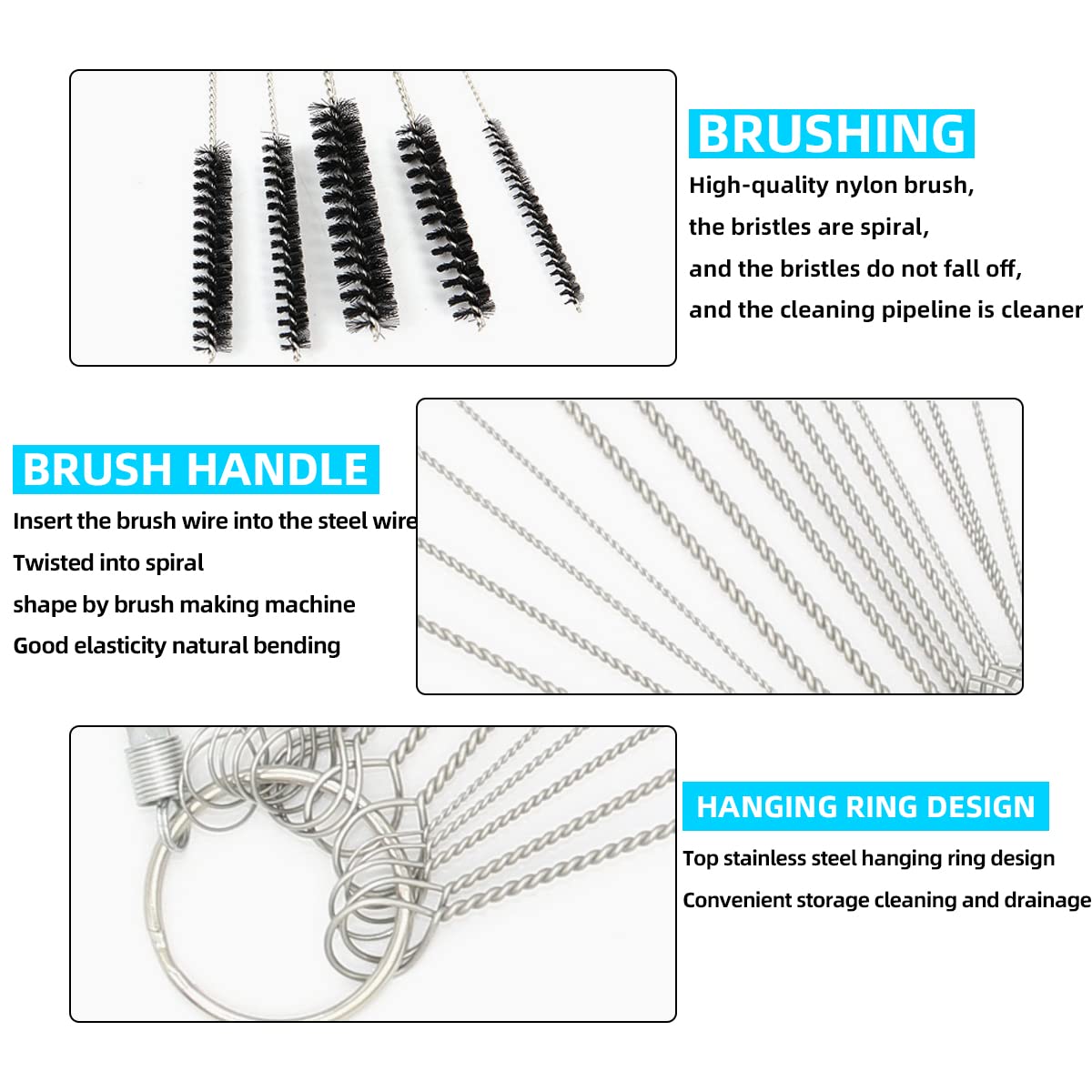 BRUSHING

High-quality nylon brush,
the bristles are spiral,
and the bristles do not fall off,
and the cleaning pipeline is cleaner

BRUSH HANDLE

Insert the brush wire into the steel wire
Twisted into spiral
shape by brush making machine
Good elasticity natural bending

HANGING RING DESIGN

Top stainless steel hanging ring design
Convenient storage cleaning and drainage