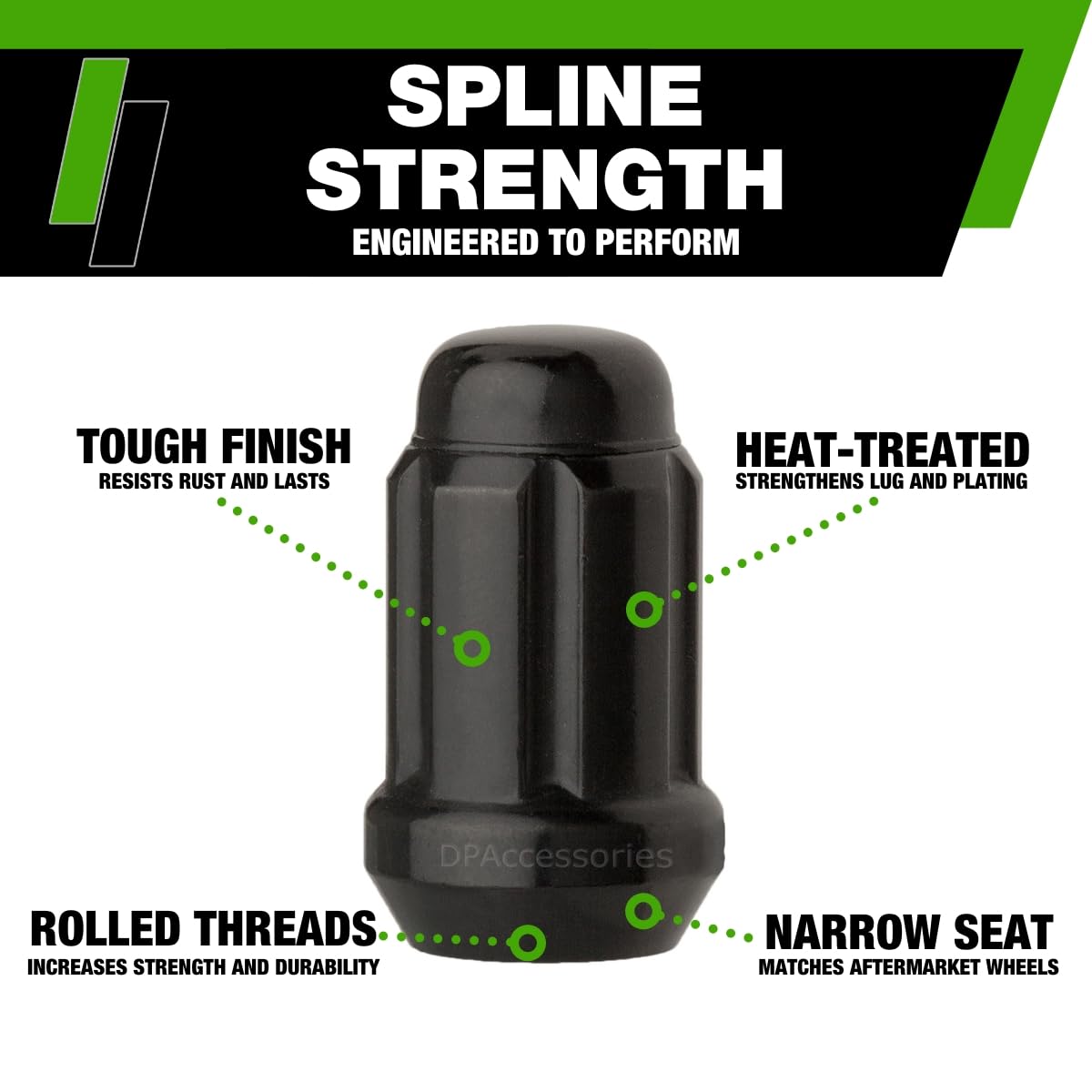 SPLINE STRENGTH
ENGINEERED TO PERFORM

TOUGH FINISH
RESISTS RUST AND LASTS

HEAT-TREATED
STRENGTHENS LUG AND PLATING

DPAccessories

ROLLED THREADS
INCREASES STRENGTH AND DURABILITY

NARROW SEAT
MATCHES AFTERMARKET WHEELS