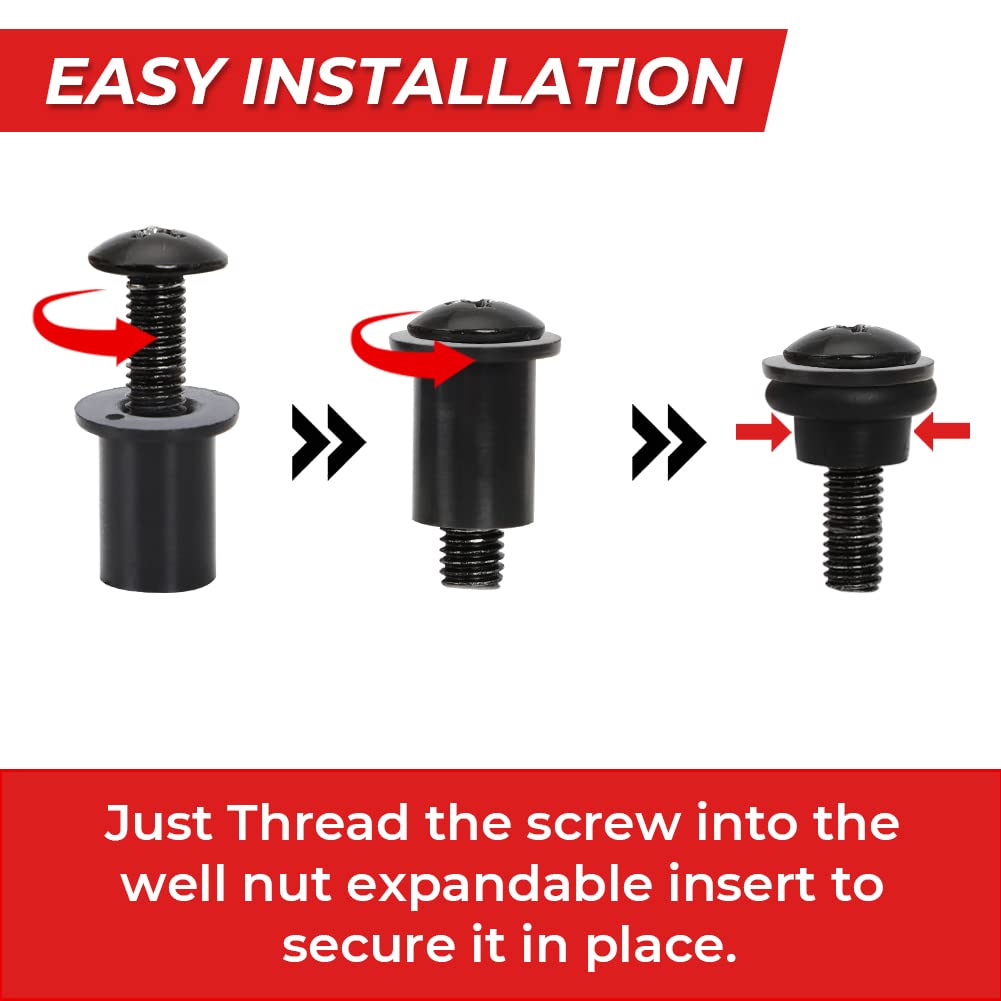 EASY INSTALLATION

Just Thread the screw into the well nut expandable insert to secure it in place.