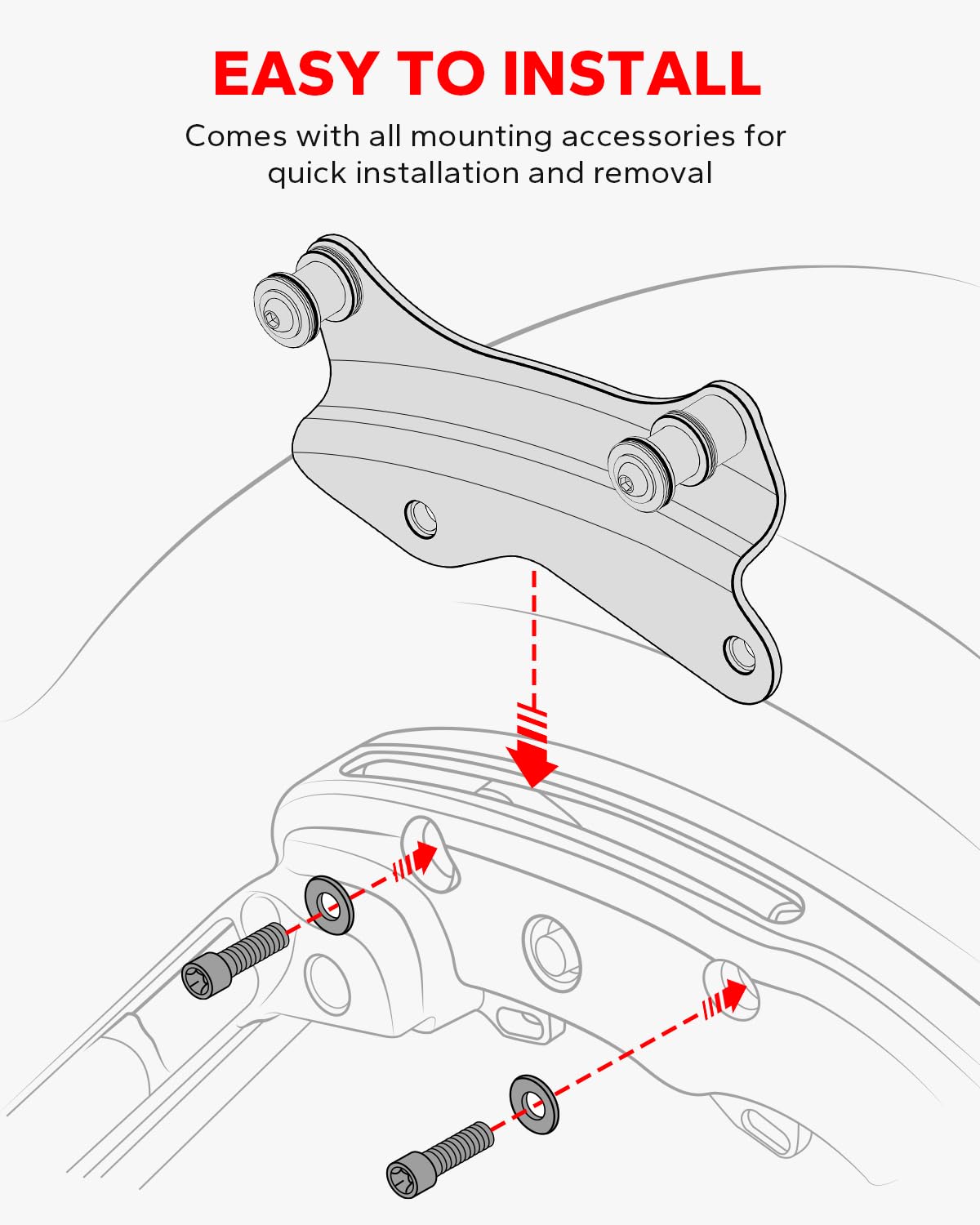 EASY TO INSTALL

Comes with all mounting accessories for quick installation and removal