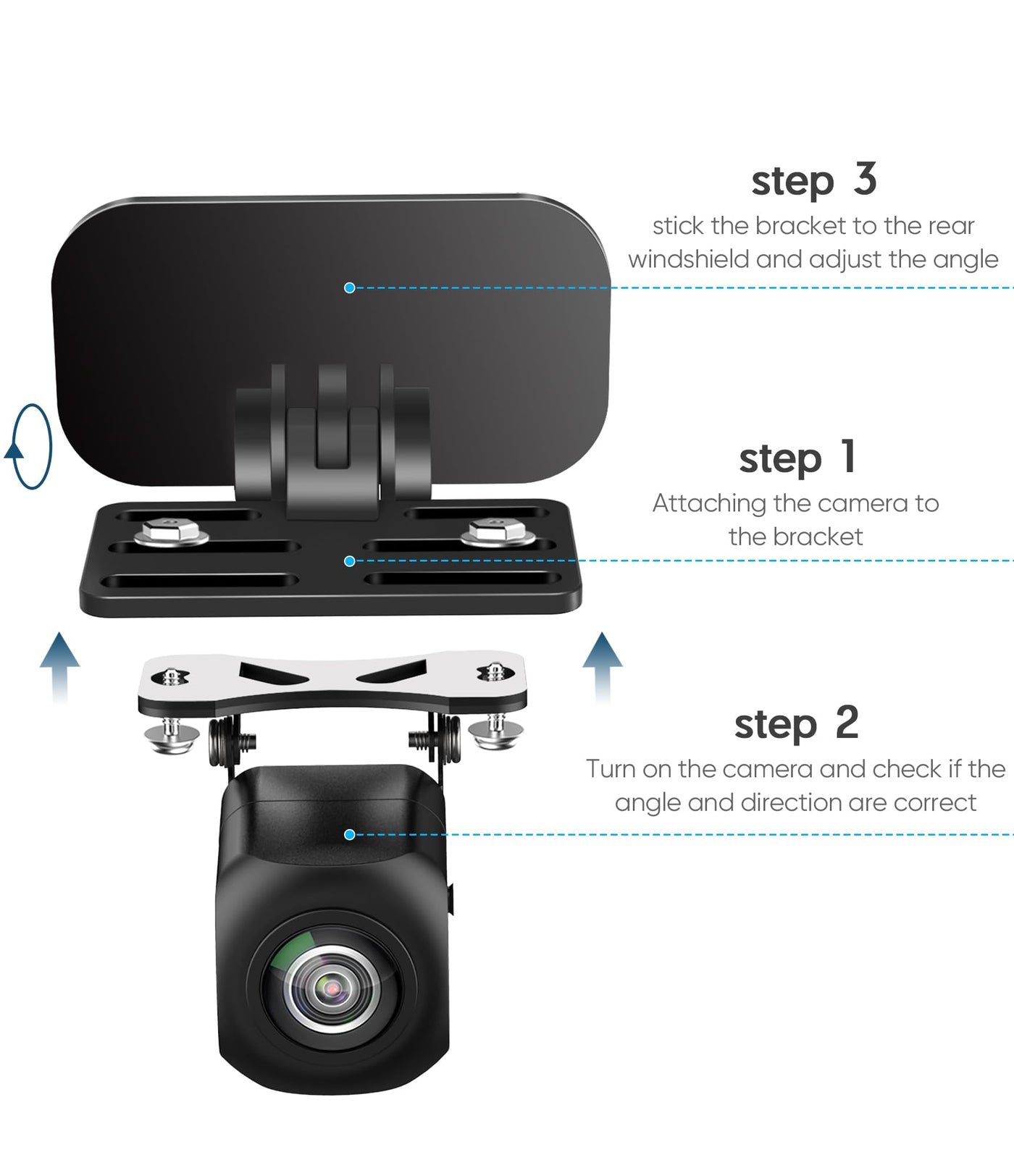 step 3
stick the bracket to the rear windshield and adjust the angle

step 1
Attaching the camera to the bracket

step 2
Turn on the camera and check if the angle and direction are correct