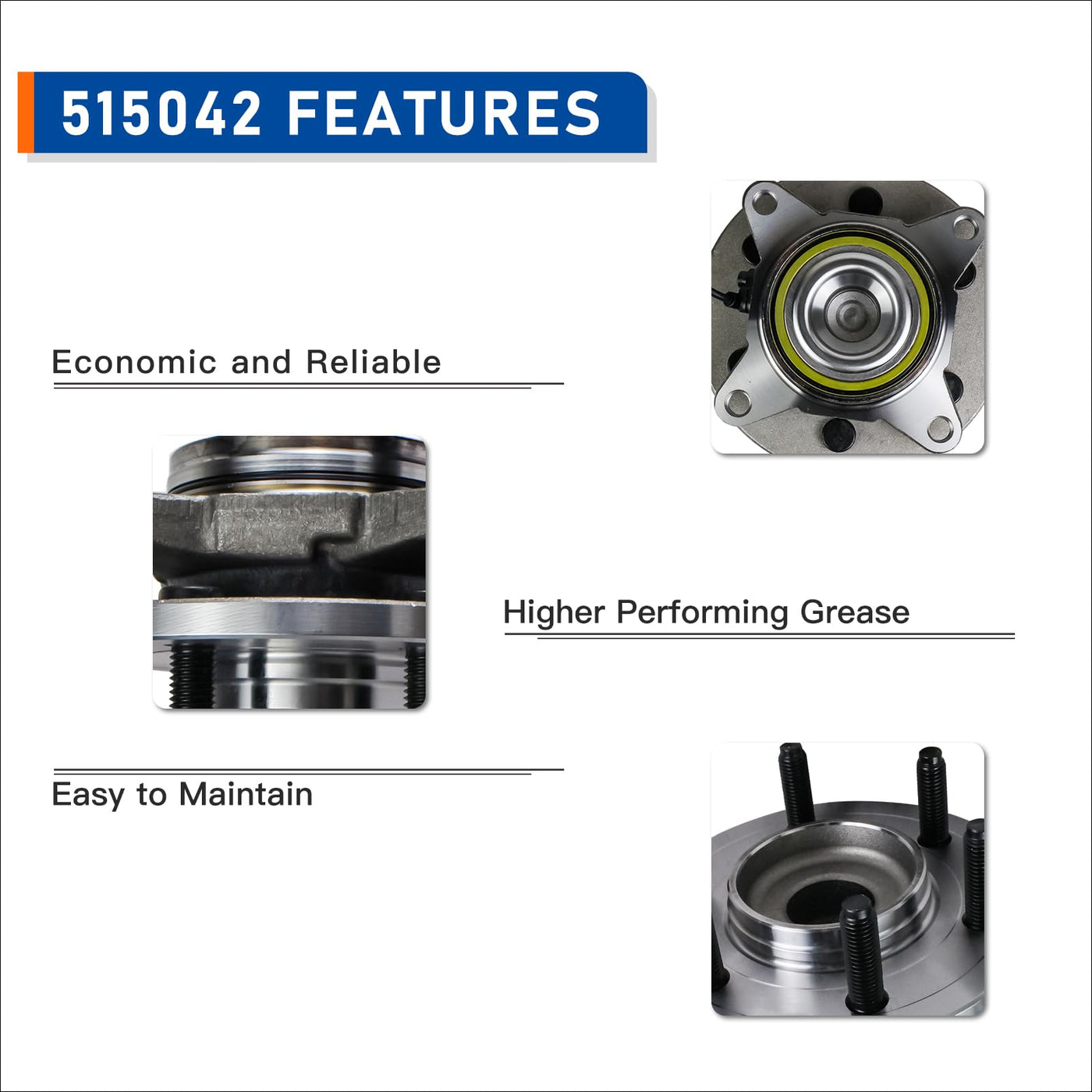 515042 FEATURES

Economic and Reliable

Higher Performing Grease

Easy to Maintain