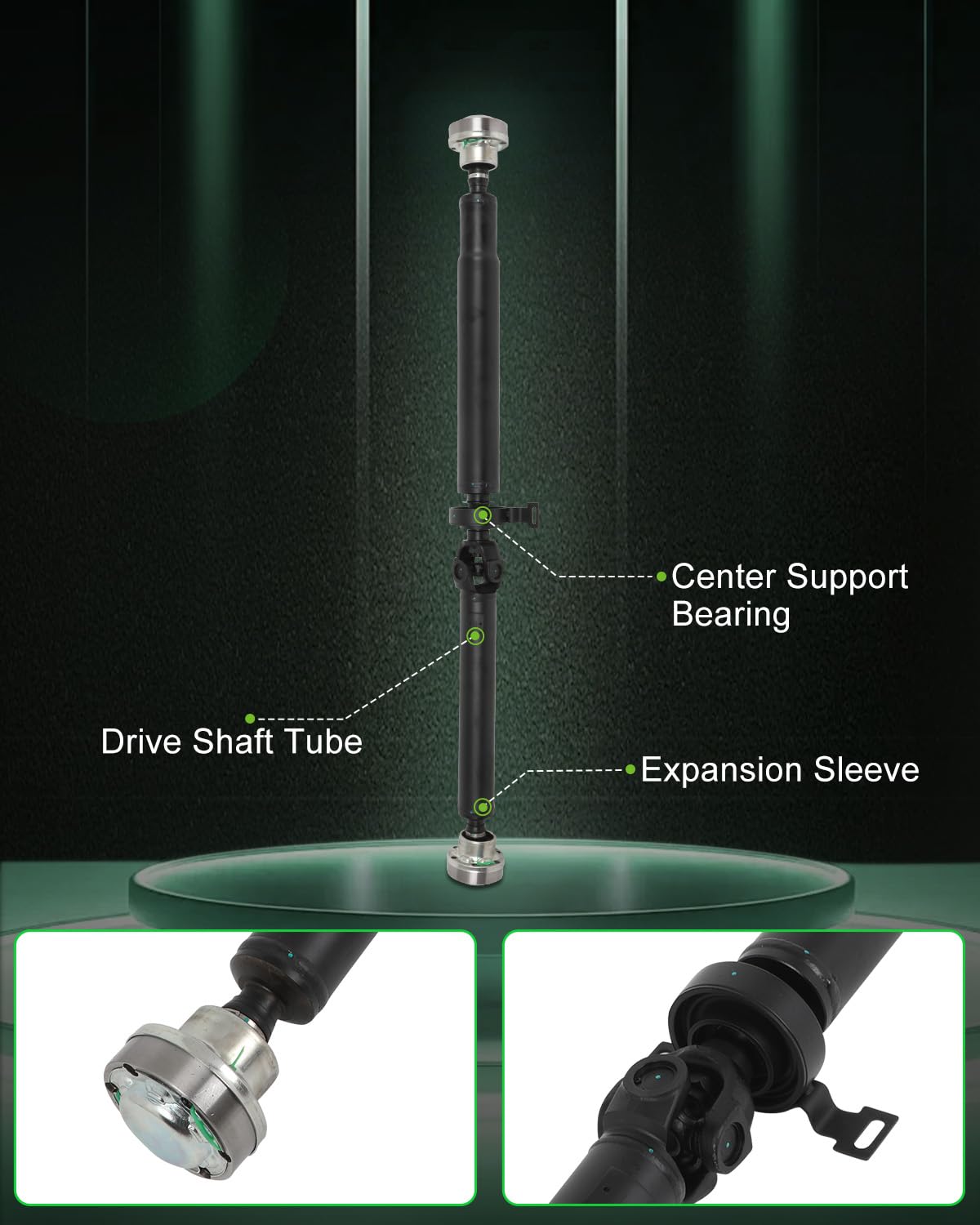 Center Support Bearing

Drive Shaft Tube

Expansion Sleeve