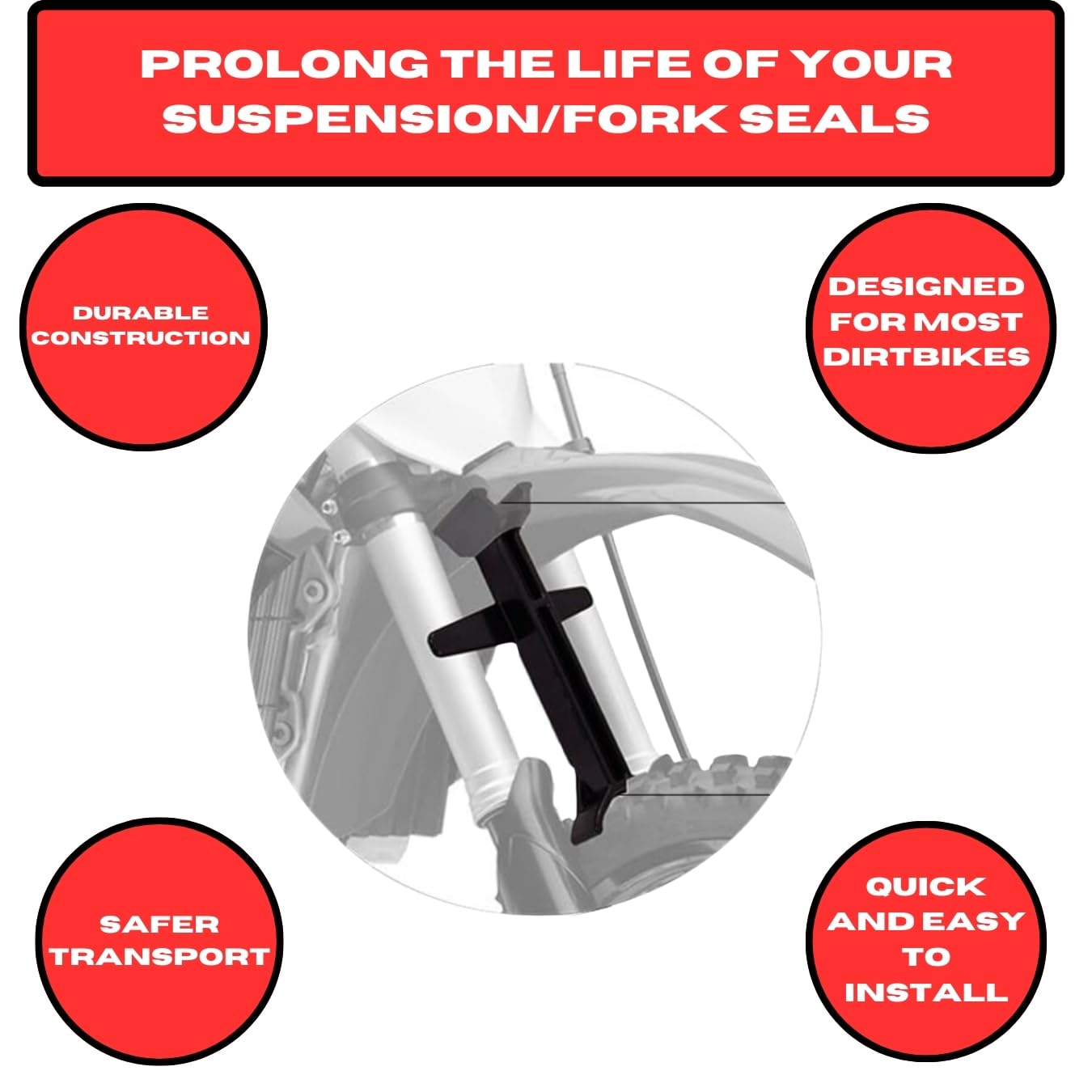 PROLONG THE LIFE OF YOUR SUSPENSION/FORK SEALS

DURABLE CONSTRUCTION

DESIGNED FOR MOST DIRTBIKES

SAFER TRANSPORT

QUICK AND EASY TO INSTALL