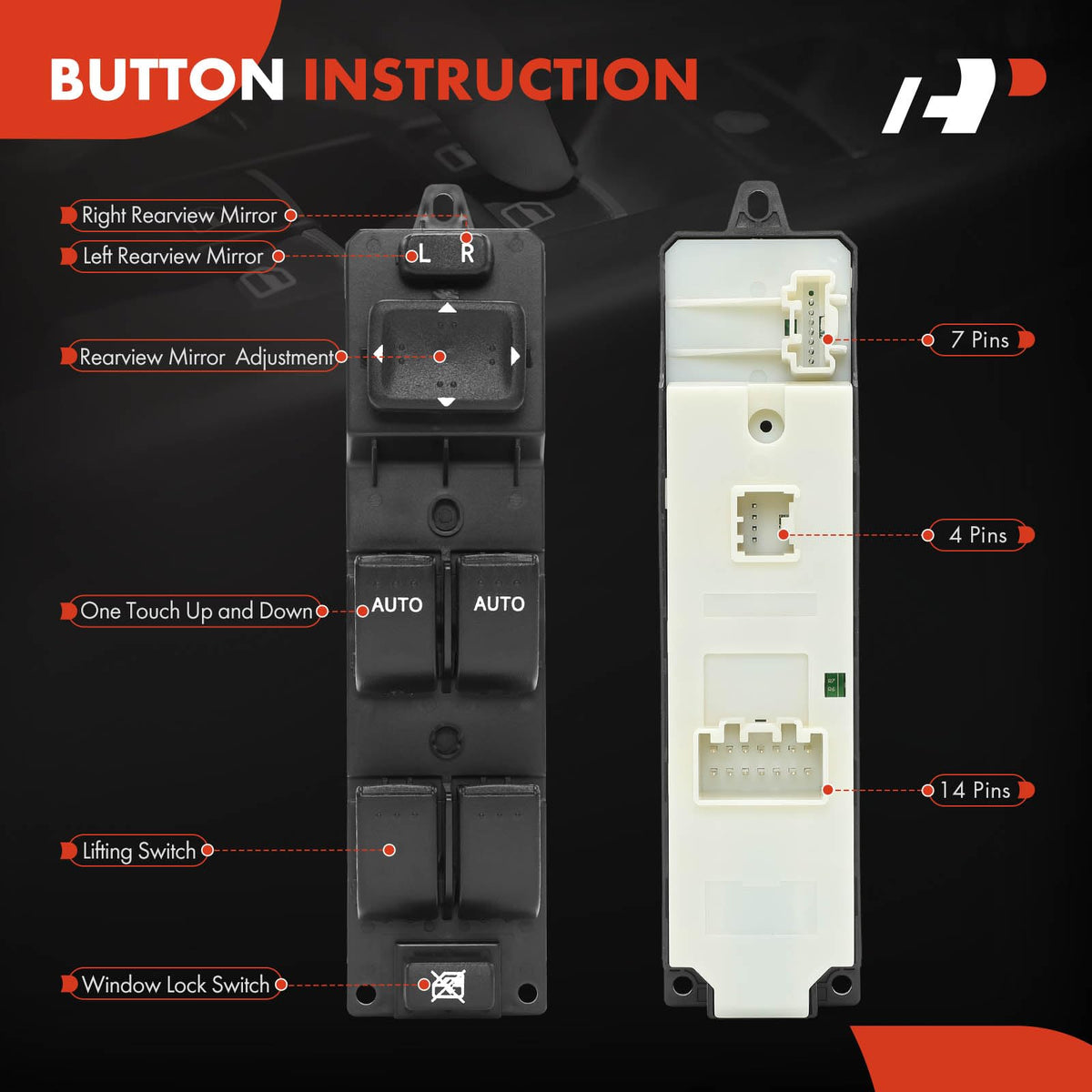 BUTTON INSTRUCTION

Right Rearview Mirror

Left Rearview Mirror

L R

Rearview Mirror Adjustment

One Touch Up and Down

AUTO AUTO

Lifting Switch

Window Lock Switch

7 Pins

4 Pins

14 Pins