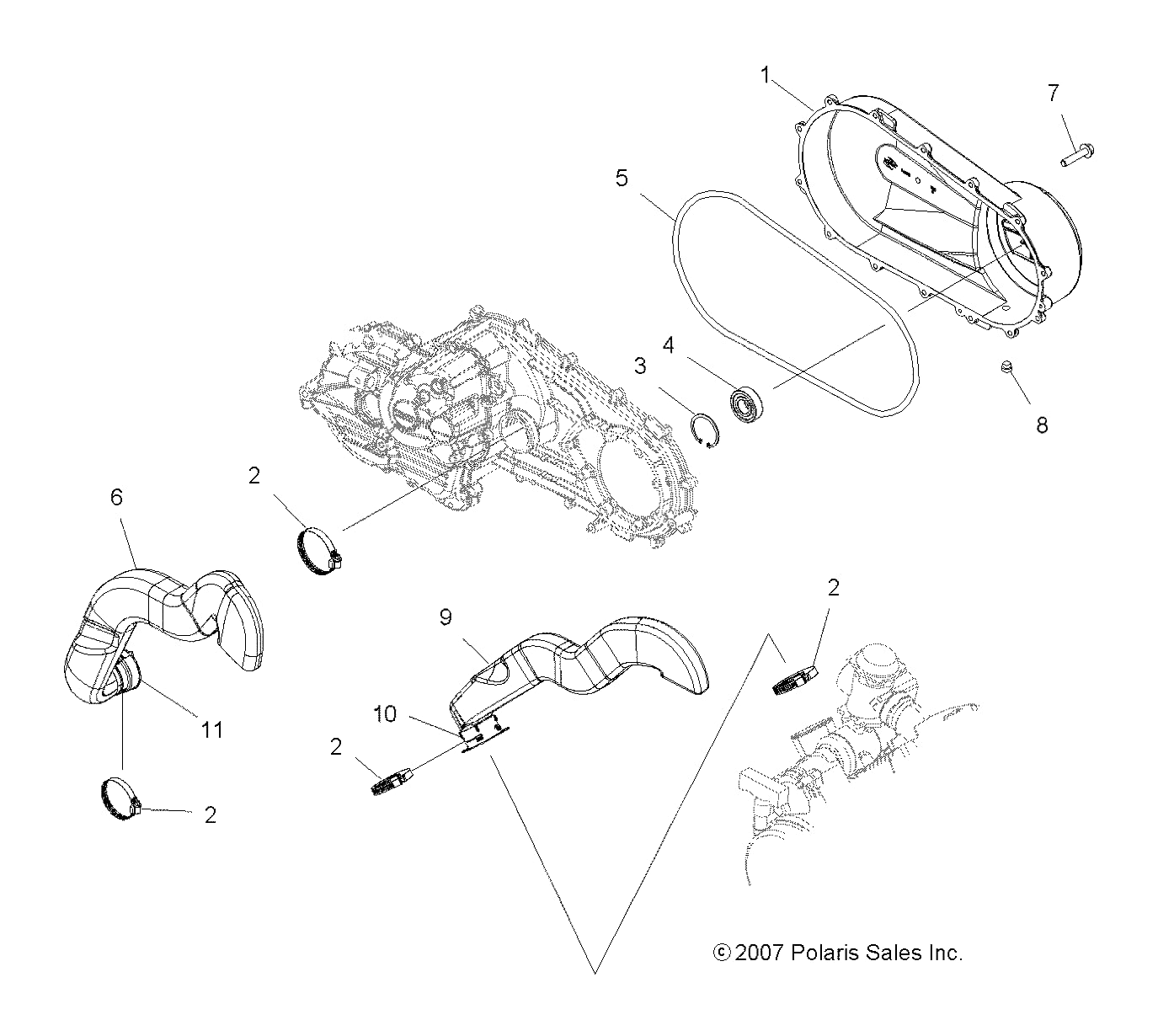 1
7
5
4
3
8
2
6
2
9
10
11
2
2
© 2007 Polaris Sales Inc.