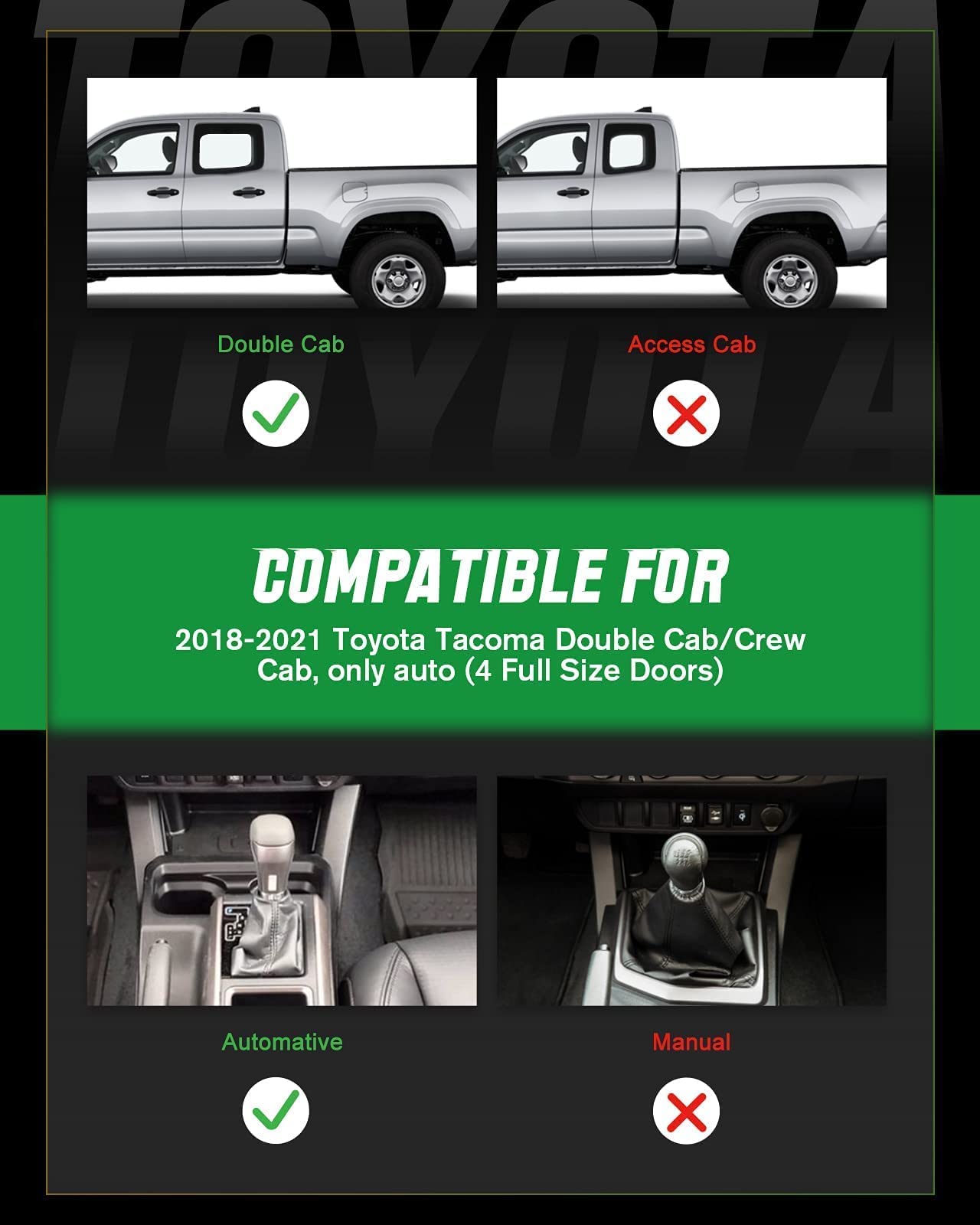 TOYOTA

Double Cab

Access Cab

TOYOTA

COMPATIBLE FOR

2018-2021 Toyota Tacoma Double Cab/Crew Cab, only auto (4 Full Size Doors)

Automative

Manual