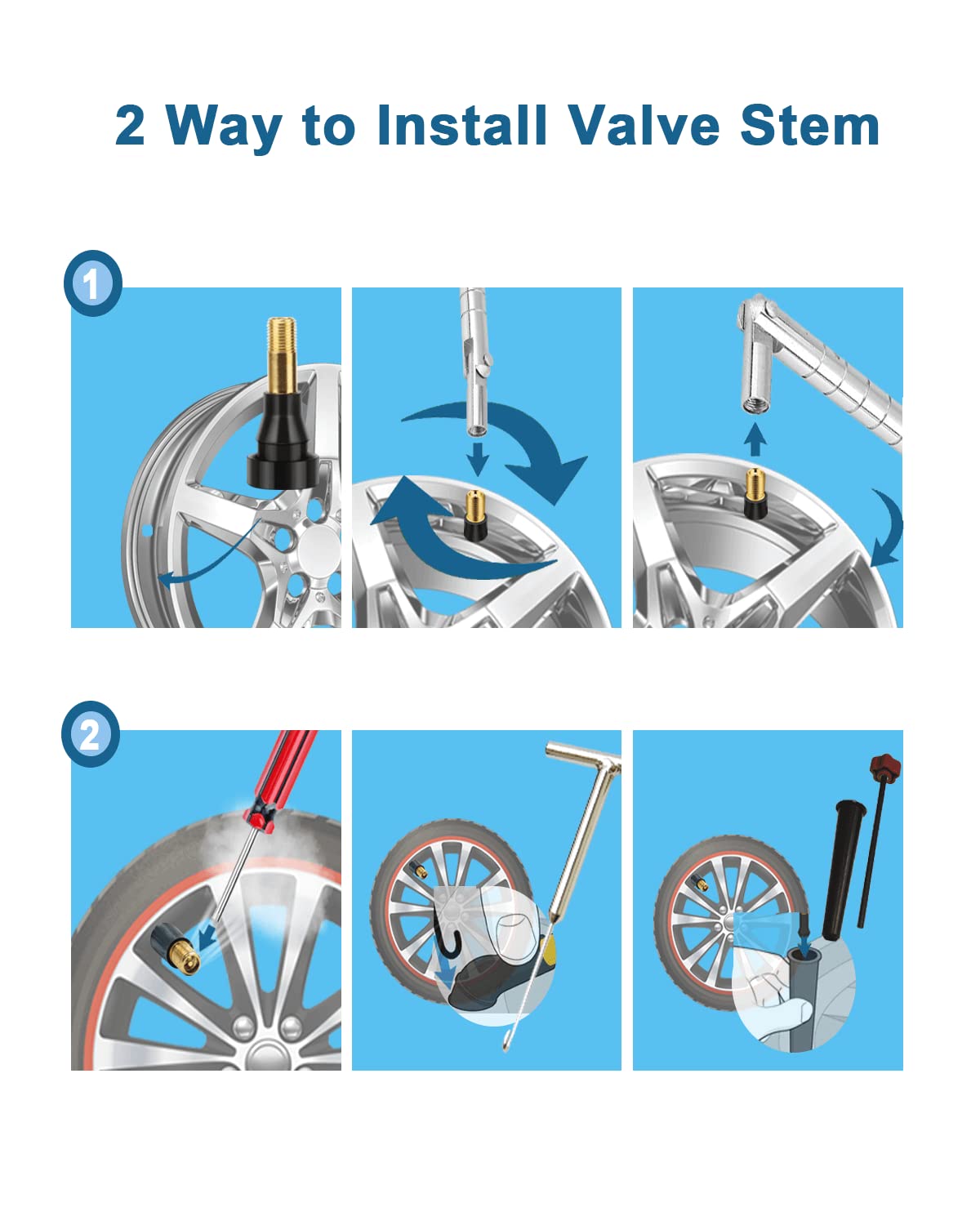 2 Way to Install Valve Stem

1

2