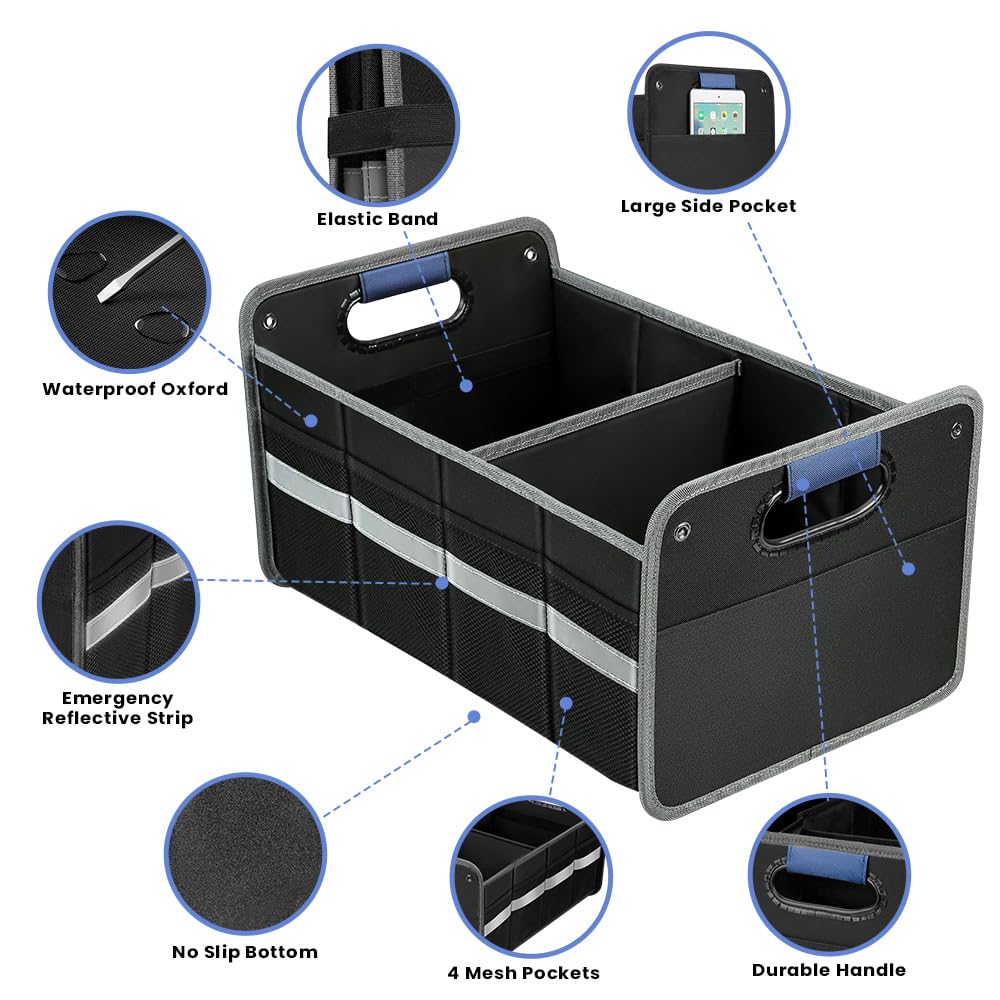 Elastic Band

Large Side Pocket

Waterproof Oxford

Emergency Reflective Strip

No Slip Bottom

4 Mesh Pockets

Durable Handle