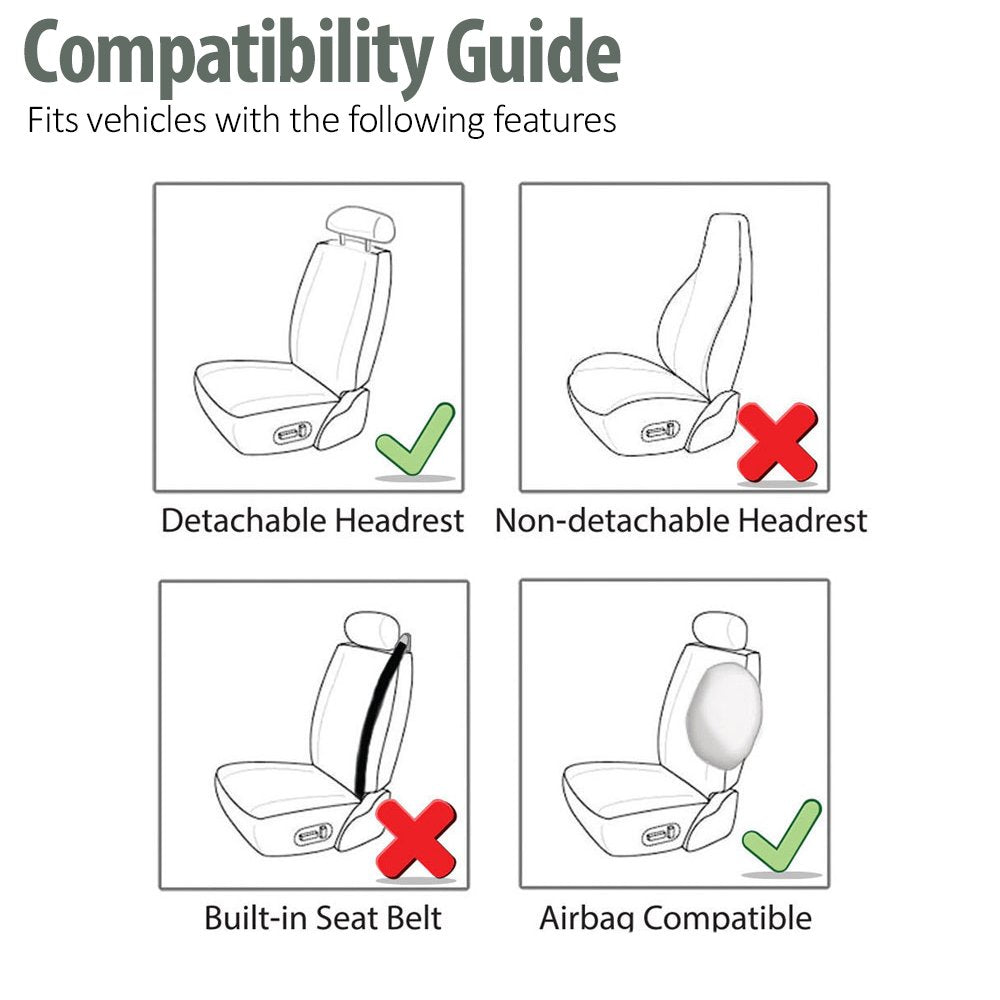 Compatibility Guide
Fits vehicles with the following features

Detachable Headrest

Non-detachable Headrest

Built-in Seat Belt

Airbag Compatible