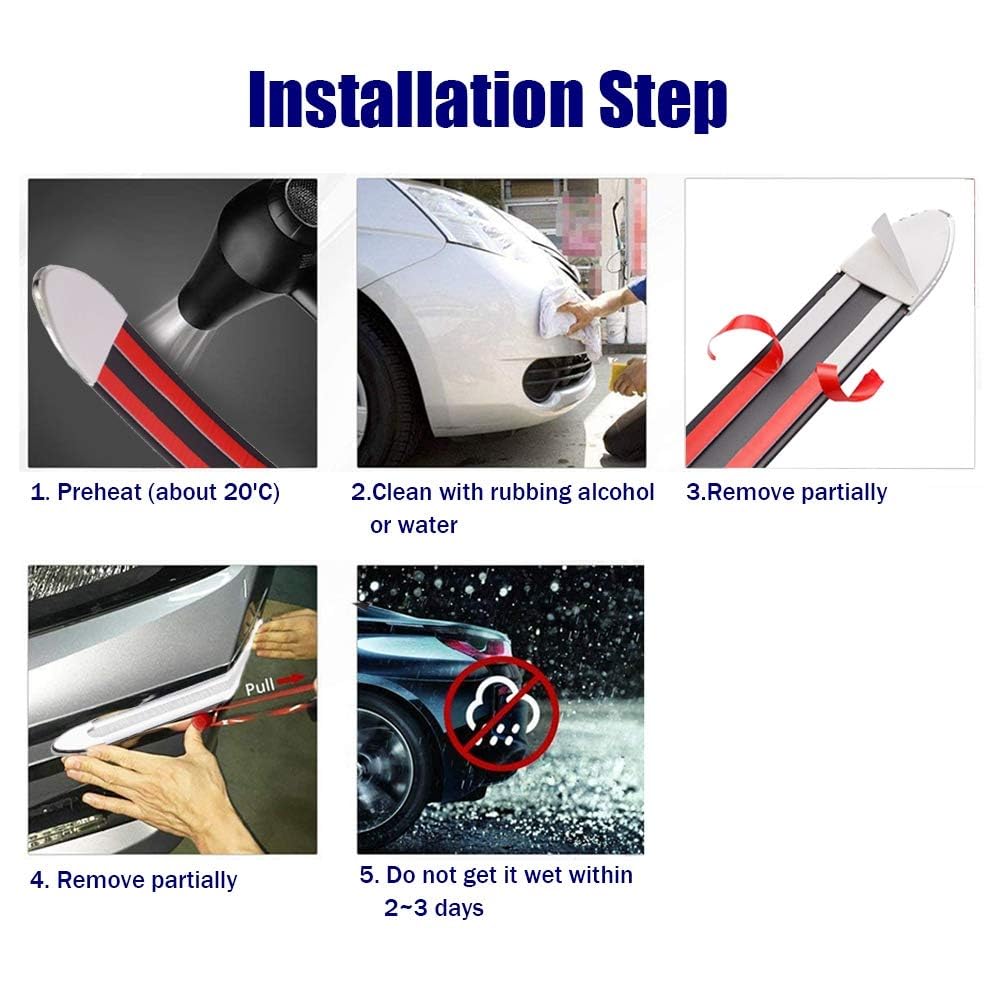 Installation Step

1. Preheat (about 20'C)

2.Clean with rubbing alcohol or water

3.Remove partially

Pull

4. Remove partially

5. Do not get it wet within 2~3 days