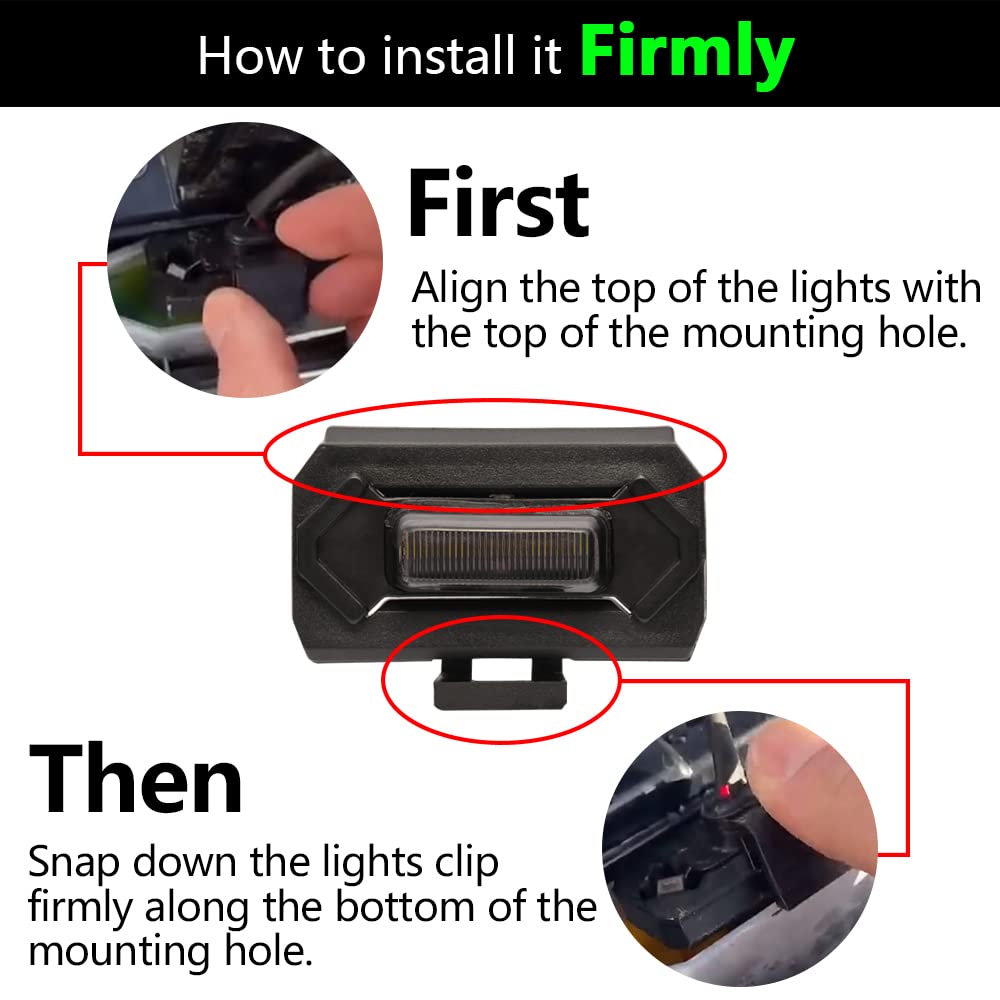 How to install it Firmly

First

Align the top of the lights with the top of the mounting hole.

Then

Snap down the lights clip firmly along the bottom of the mounting hole.