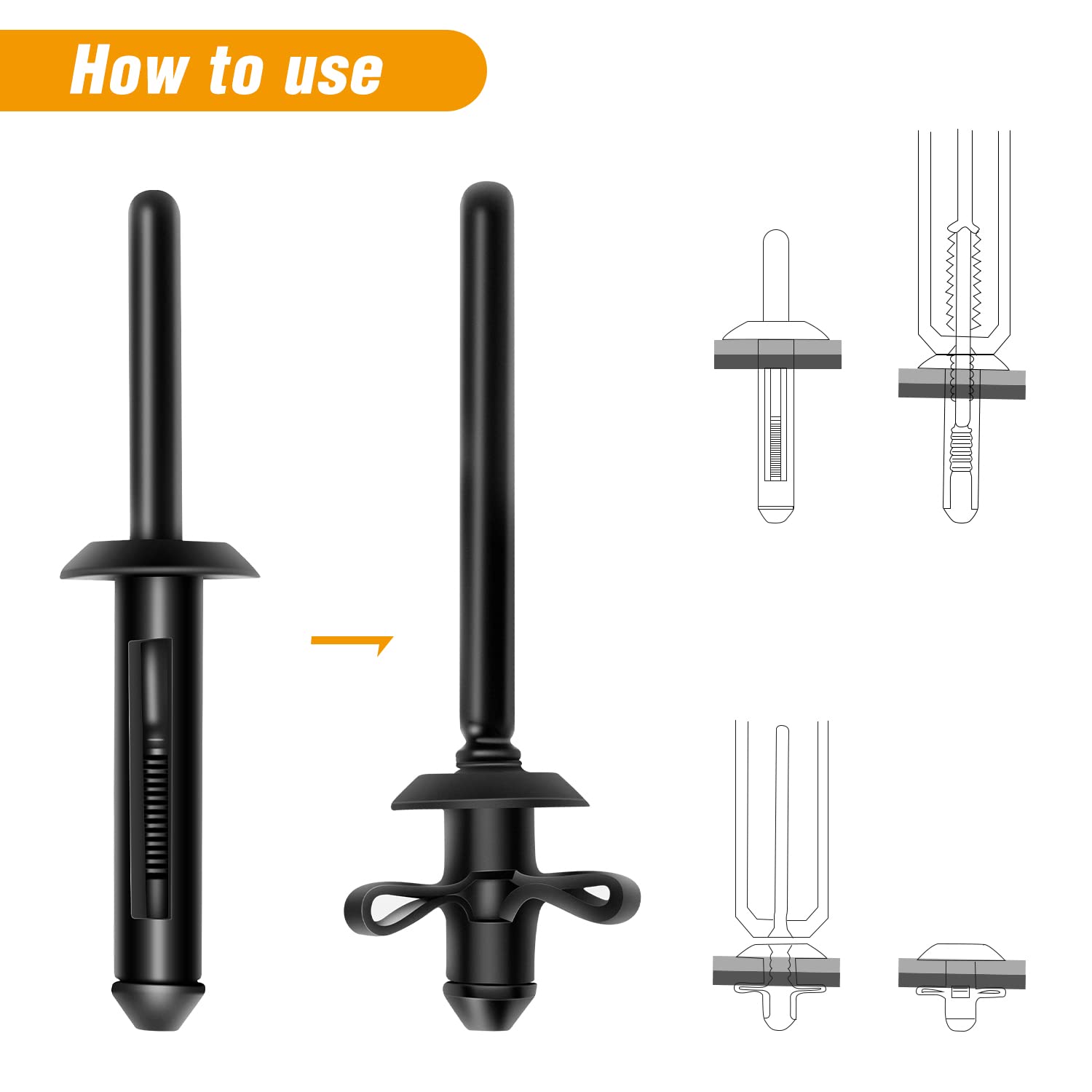 How to use