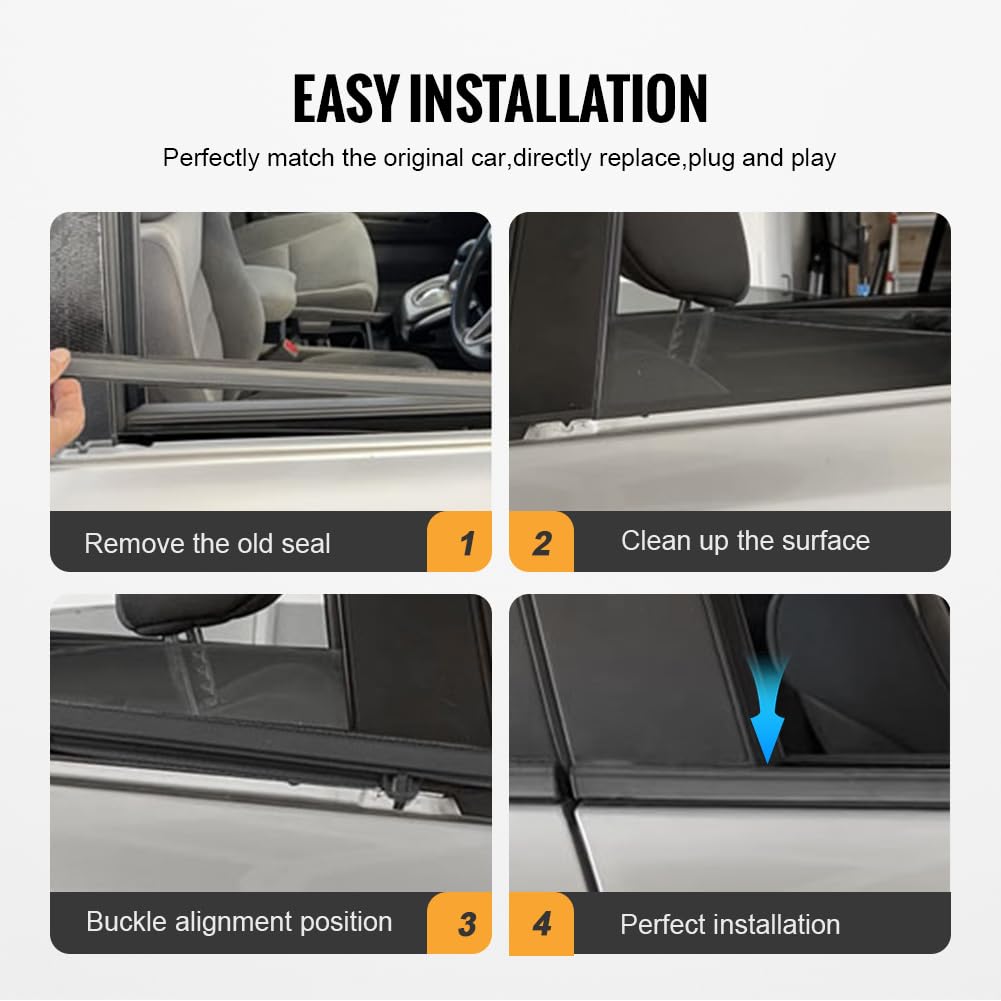 EASY INSTALLATION

Perfectly match the original car,directly replace,plug and play

Remove the old seal 1

2 Clean up the surface

Buckle alignment position 3

4 Perfect installation