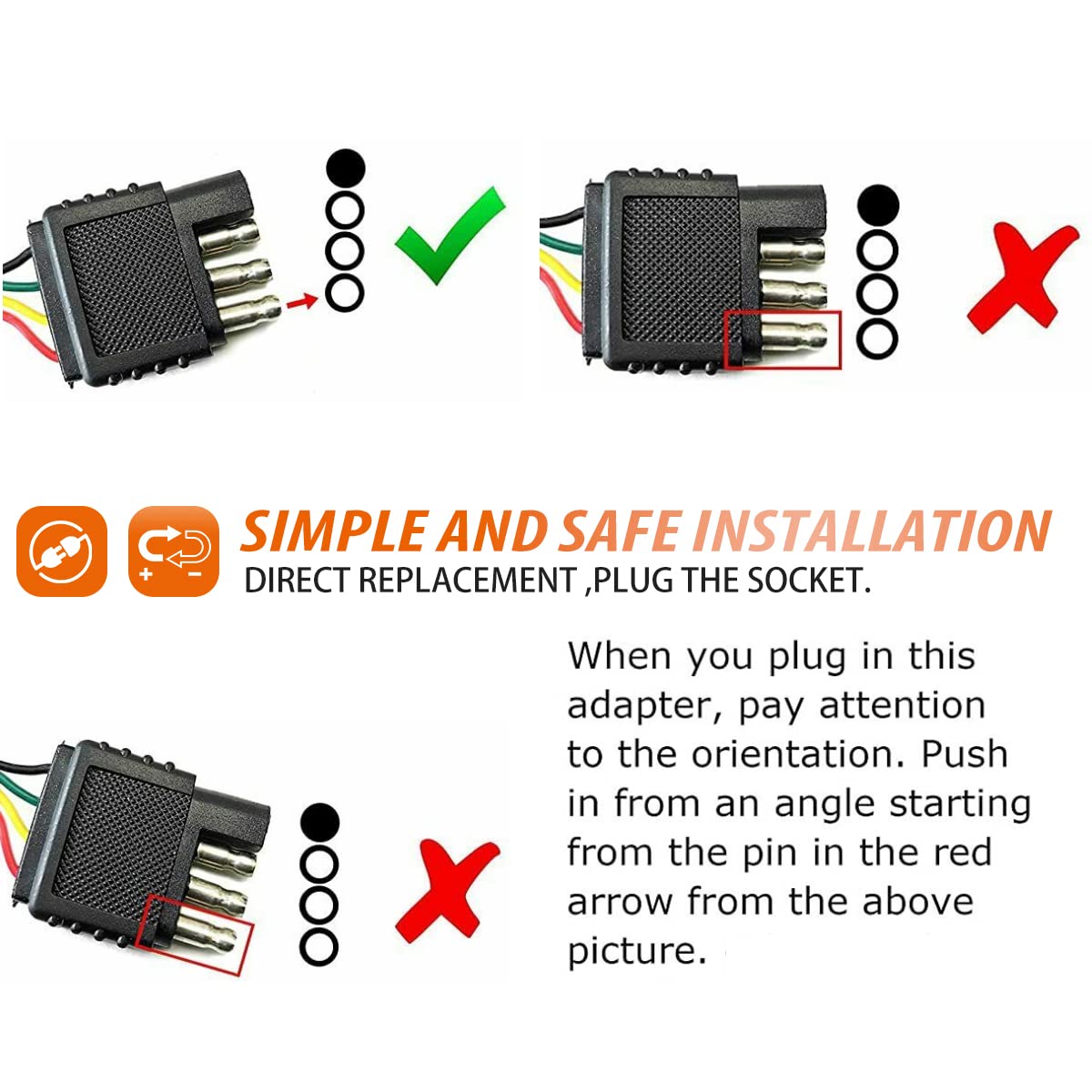 SIMPLE AND SAFE INSTALLATION
DIRECT REPLACEMENT ,PLUG THE SOCKET.

When you plug in this adapter, pay attention to the orientation. Push in from an angle starting from the pin in the red arrow from the above picture.