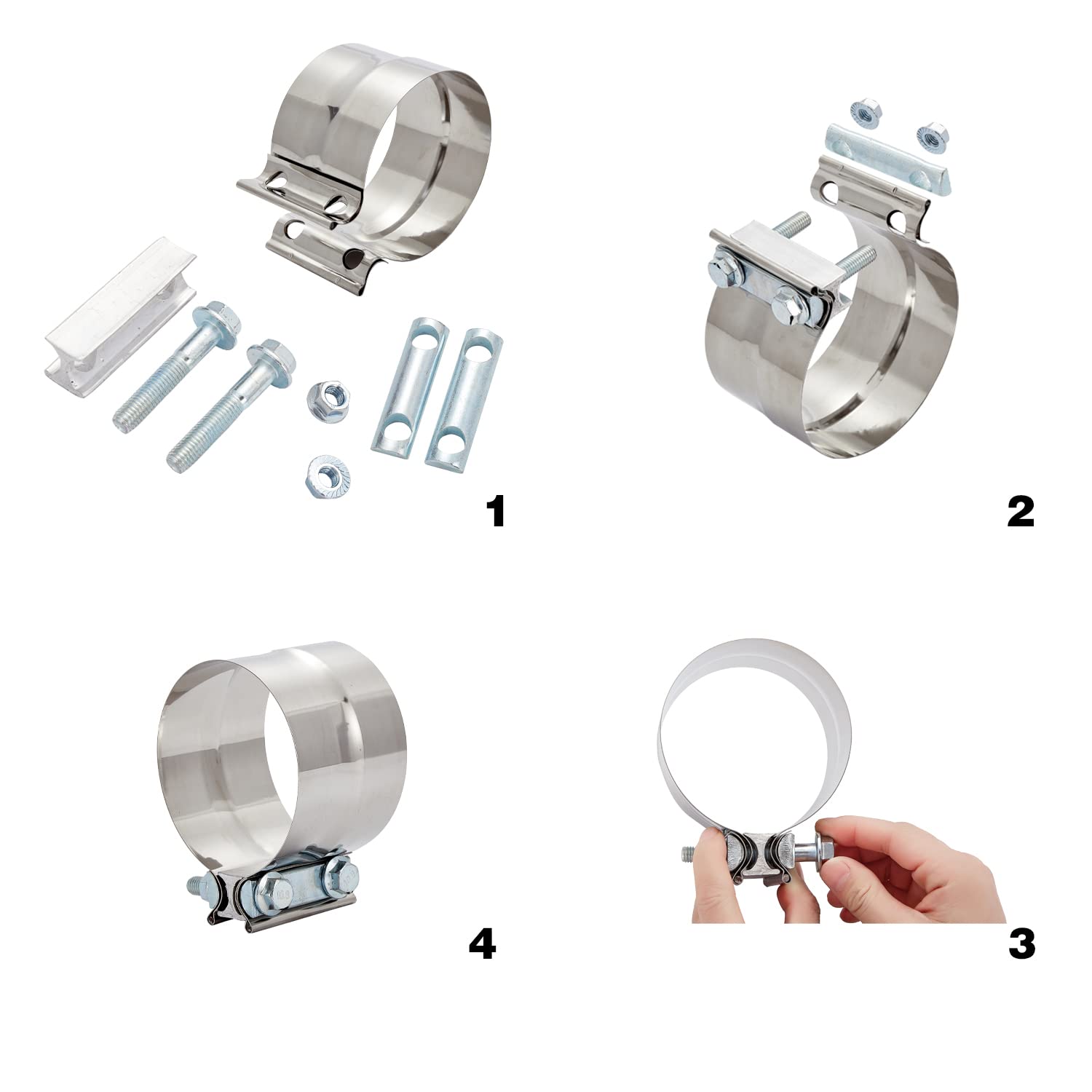 1

2

4

3