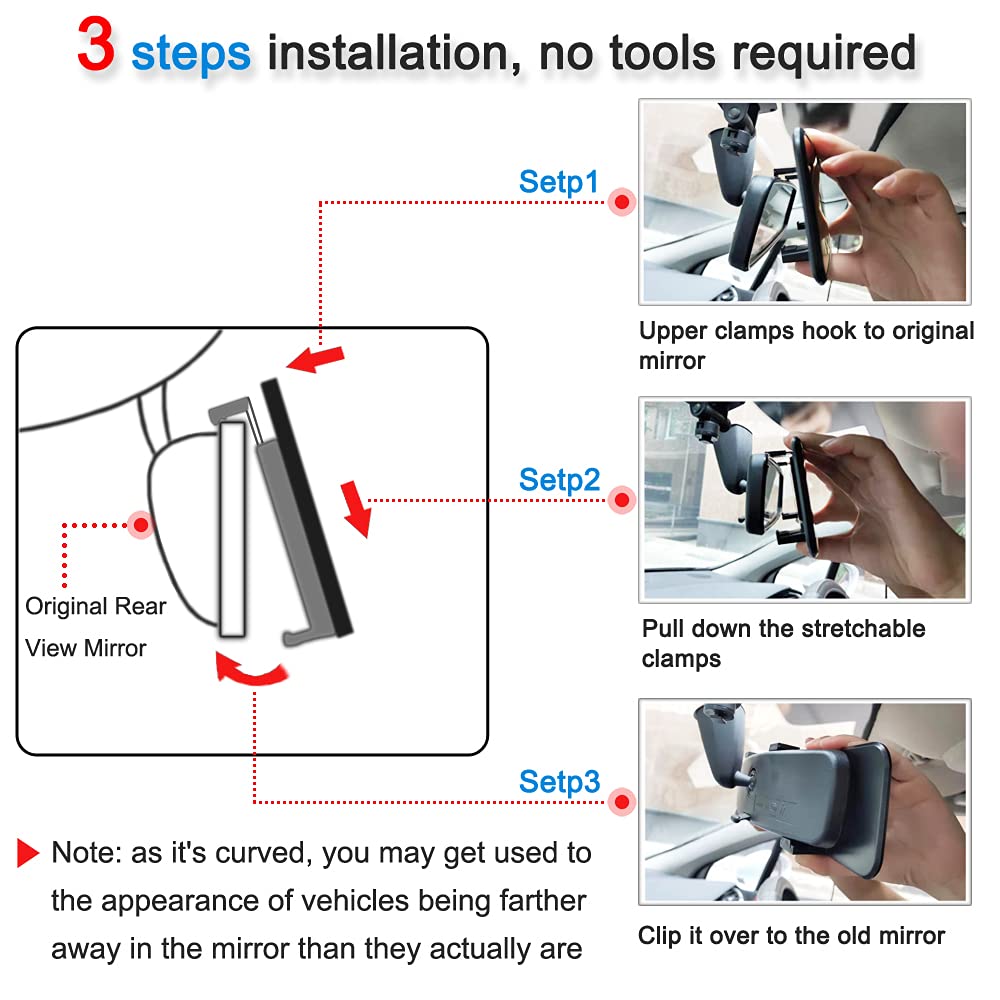 3 steps installation, no tools required

Setp1

Upper clamps hook to original mirror

Setp2

Pull down the stretchable clamps

Original Rear View Mirror

Setp3

Clip it over to the old mirror

Note: as it's curved, you may get used to the appearance of vehicles being farther away in the mirror than they actually are