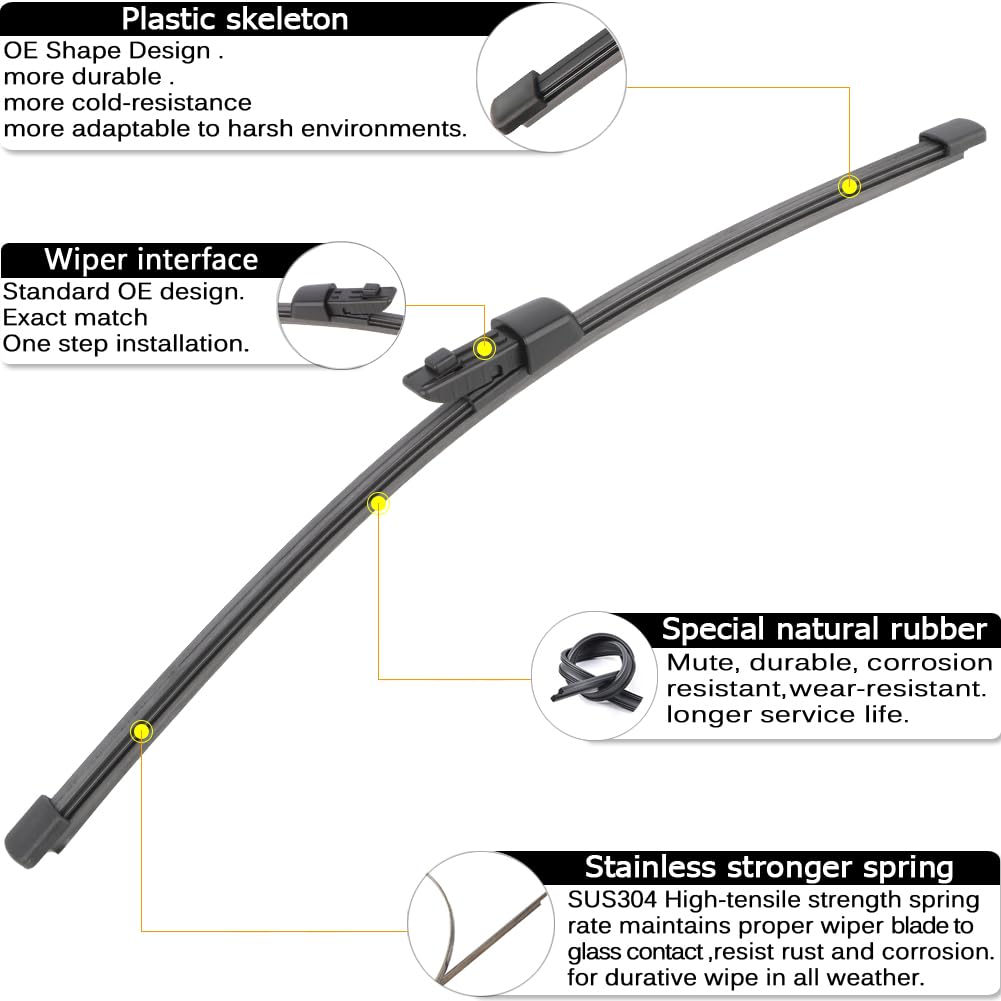 Plastic skeleton
OE Shape Design .
more durable .
more cold-resistance
more adaptable to harsh environments.

Wiper interface
Standard OE design.
Exact match
One step installation.

Special natural rubber
Mute, durable, corrosion resistant,wear-resistant. longer service life.

Stainless stronger spring
SUS304 High-tensile strength spring rate maintains proper wiper blade to glass contact ,resist rust and corrosion. for durative wipe in all weather.