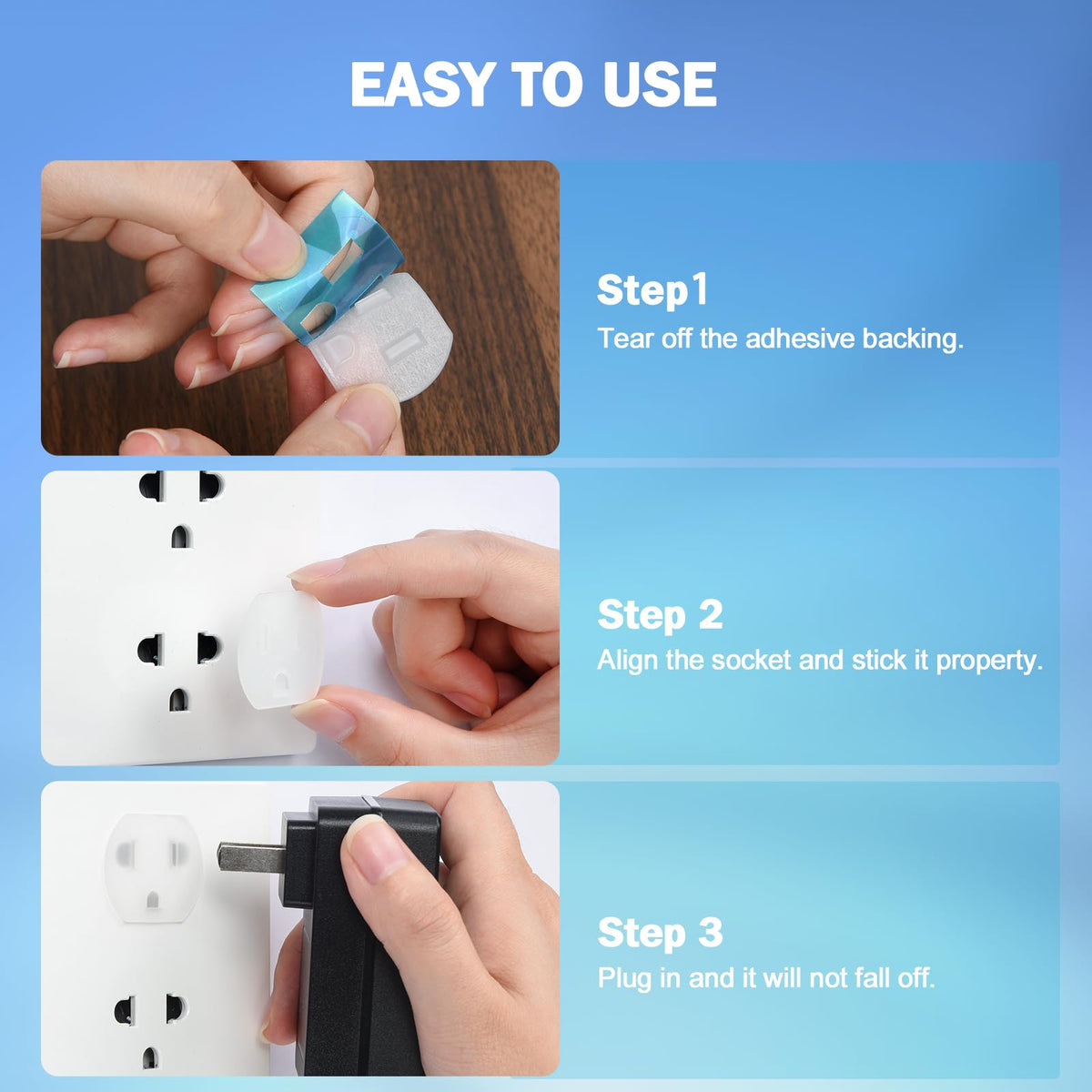 EASY TO USE

Step1
Tear off the adhesive backing.

Step 2
Align the socket and stick it property.

Step 3
Plug in and it will not fall off.