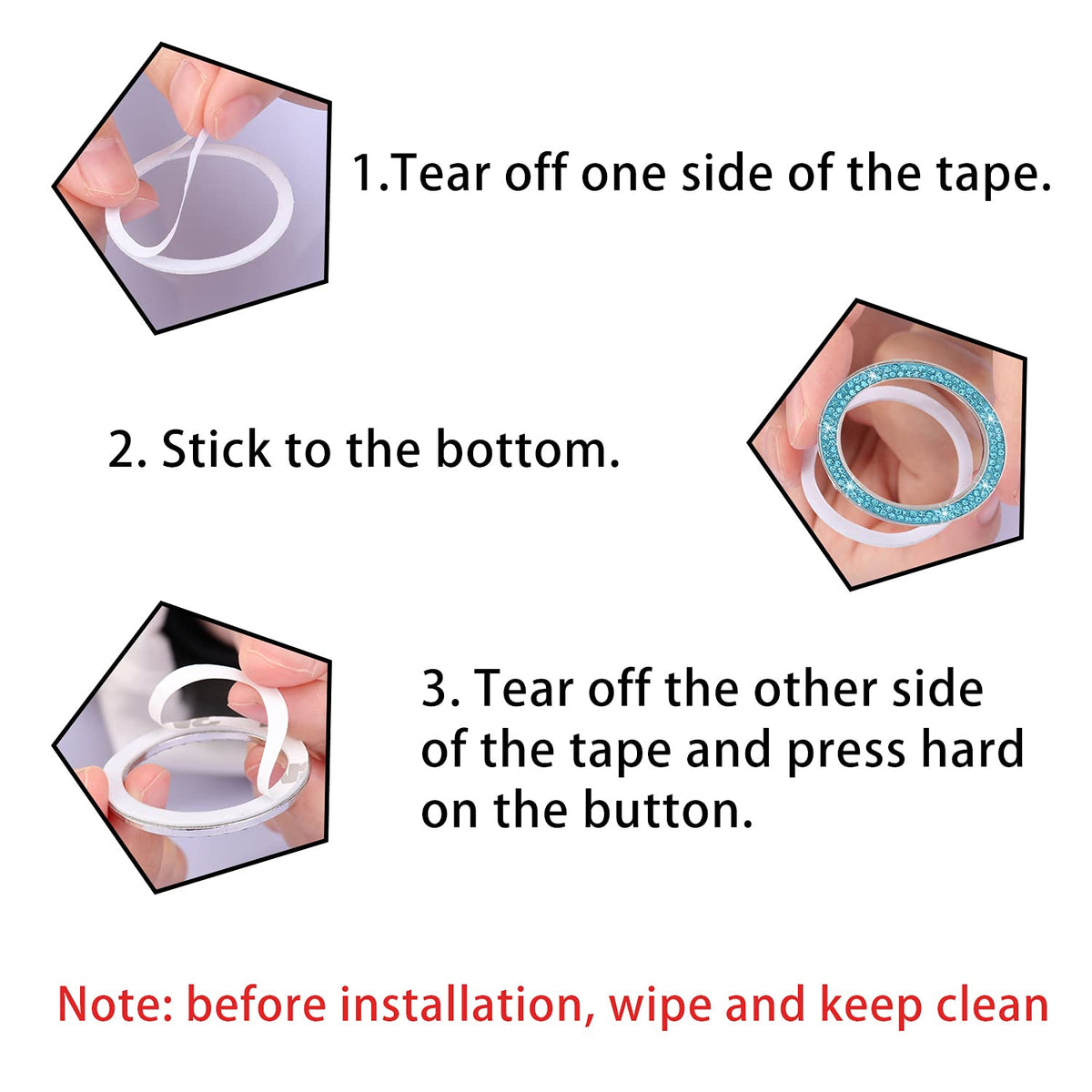 1.Tear off one side of the tape.

2. Stick to the bottom.

3. Tear off the other side of the tape and press hard on the button.

Note: before installation, wipe and keep clean