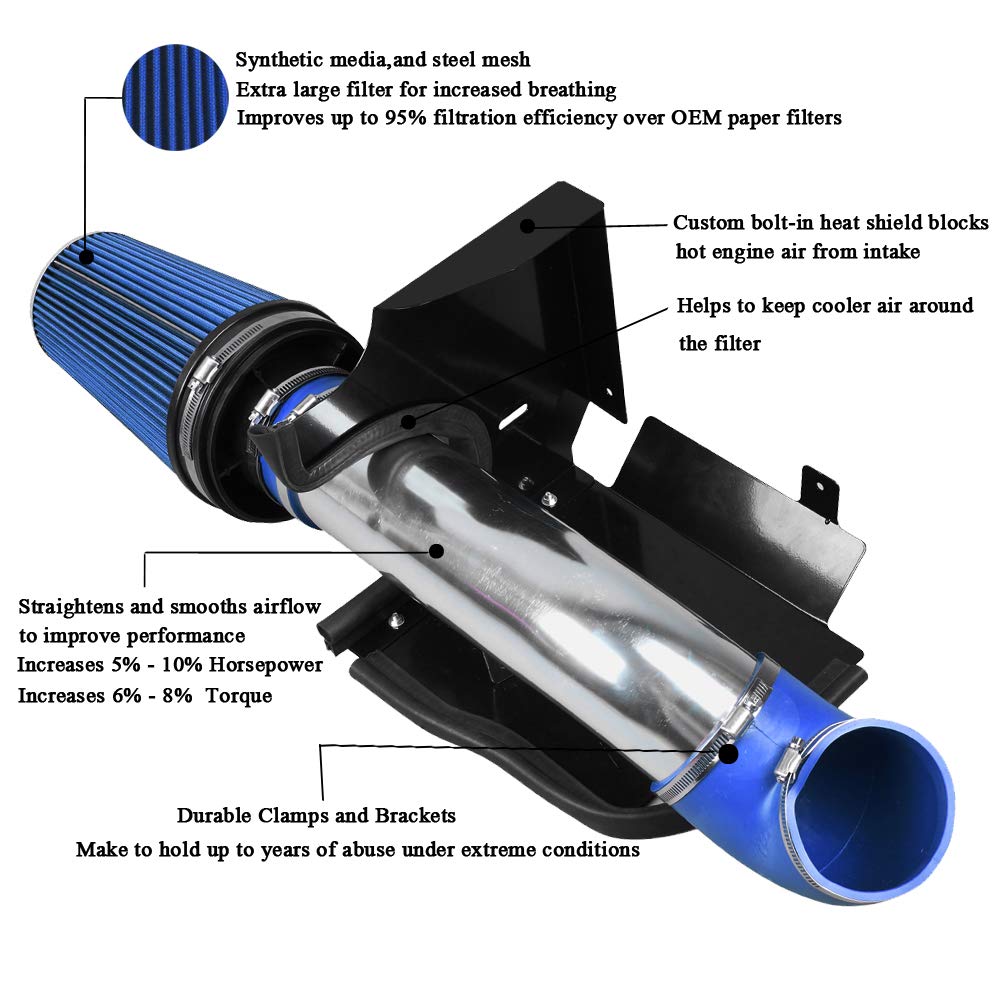 Synthetic media,and steel mesh
Extra large filter for increased breathing
Improves up to 95% filtration efficiency over OEM paper filters

Custom bolt-in heat shield blocks hot engine air from intake

Helps to keep cooler air around the filter

Straightens and smooths airflow to improve performance
Increases 5% - 10% Horsepower
Increases 6% - 8% Torque

Durable Clamps and Brackets
Make to hold up to years of abuse under extreme conditions