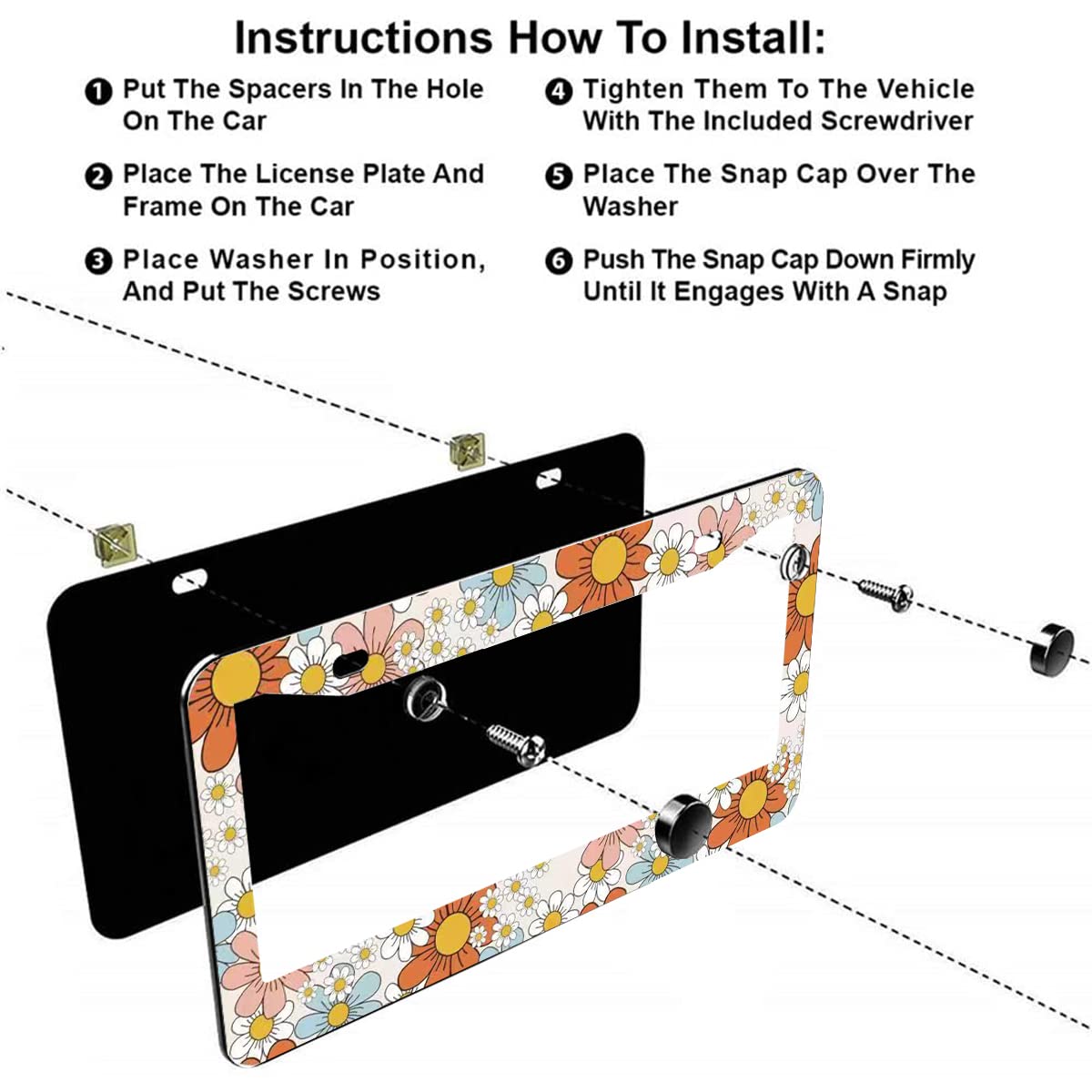 Instructions How To Install:

❶ Put The Spacers In The Hole On The Car

❷ Place The License Plate And Frame On The Car

❸ Place Washer In Position, And Put The Screws

❹ Tighten Them To The Vehicle With The Included Screwdriver

❺ Place The Snap Cap Over The Washer

❻ Push The Snap Cap Down Firmly Until It Engages With A Snap