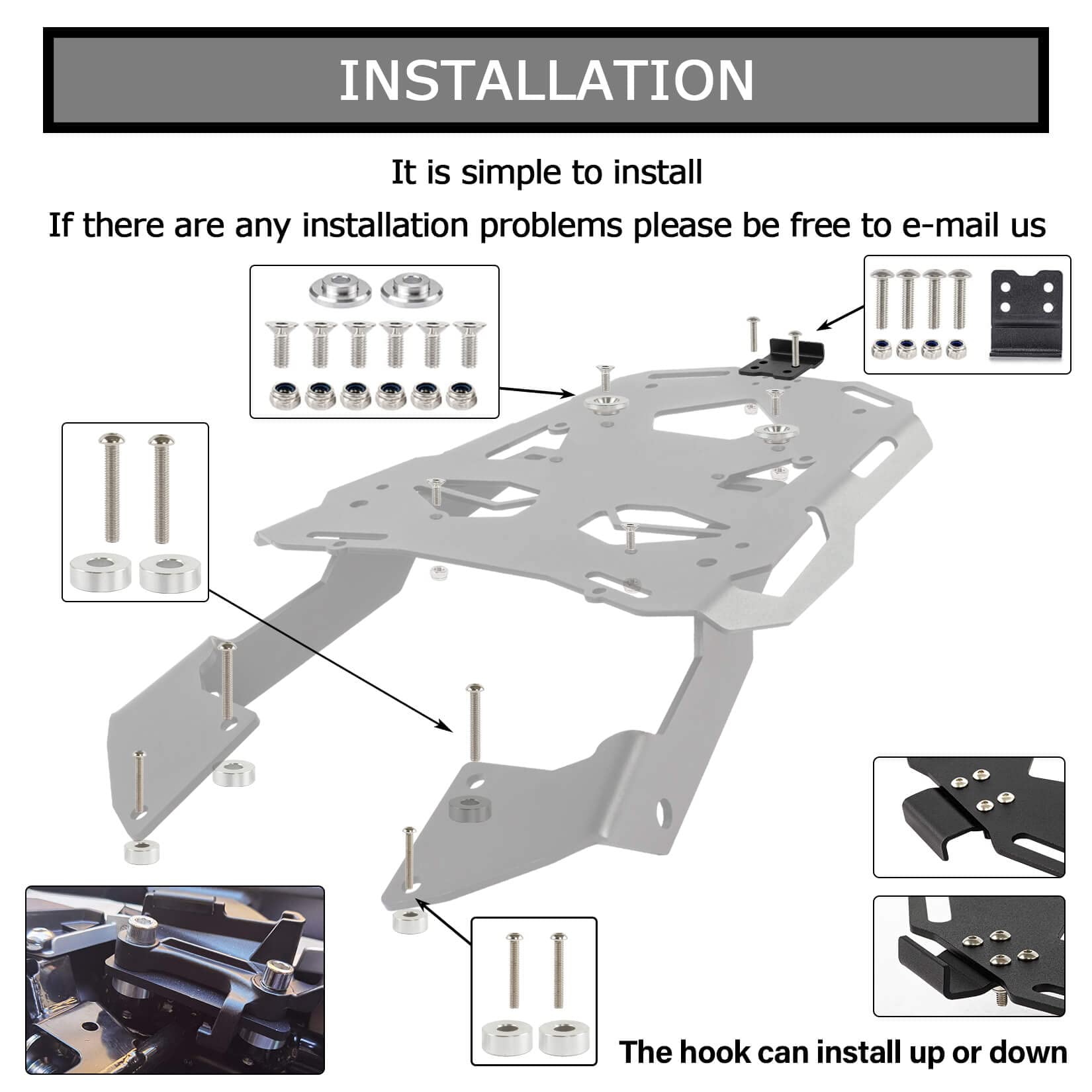 INSTALLATION

It is simple to install

If there are any installation problems please be free to e-mail us

The hook can install up or down