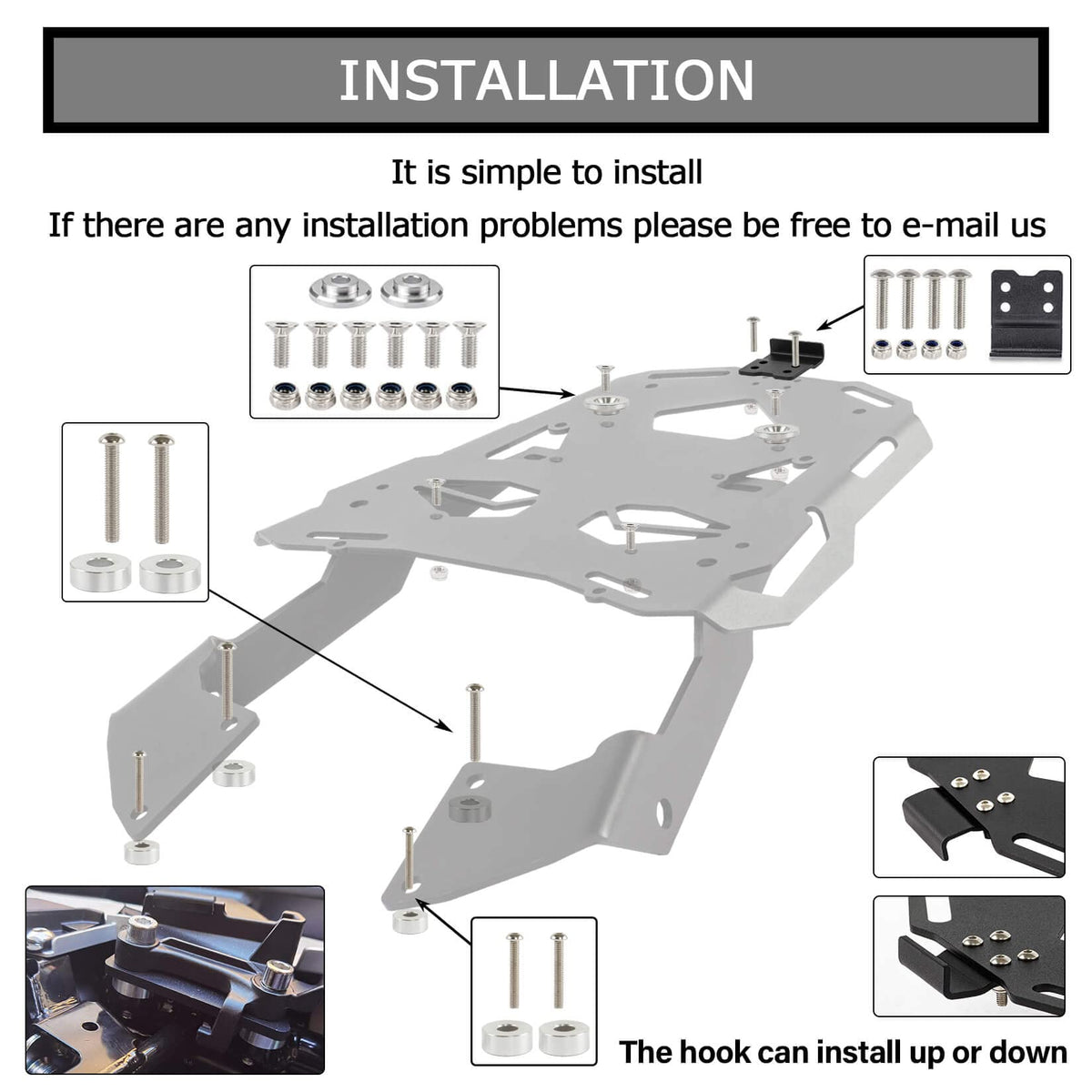 INSTALLATION

It is simple to install

If there are any installation problems please be free to e-mail us

The hook can install up or down