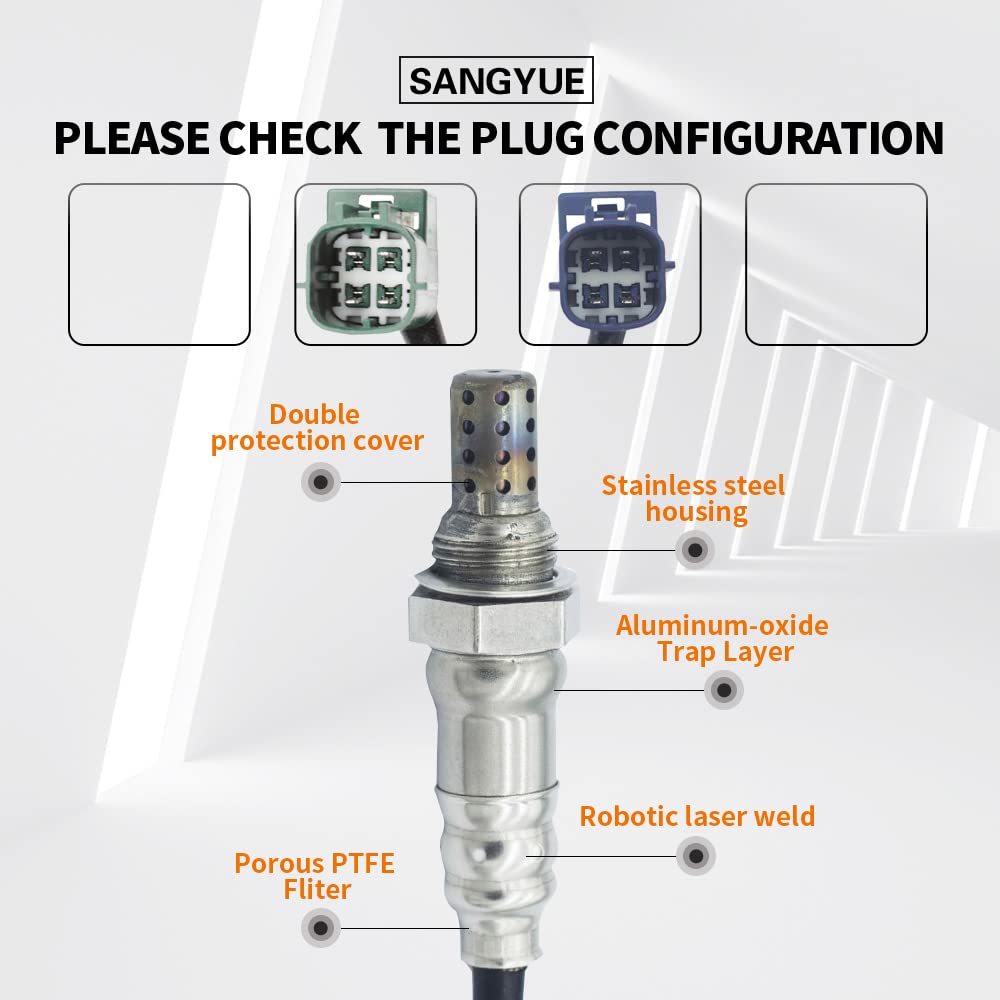 SANGYUE

PLEASE CHECK THE PLUG CONFIGURATION

Double protection cover

Stainless steel housing

Aluminum-oxide Trap Layer

Robotic laser weld

Porous PTFE Fliter