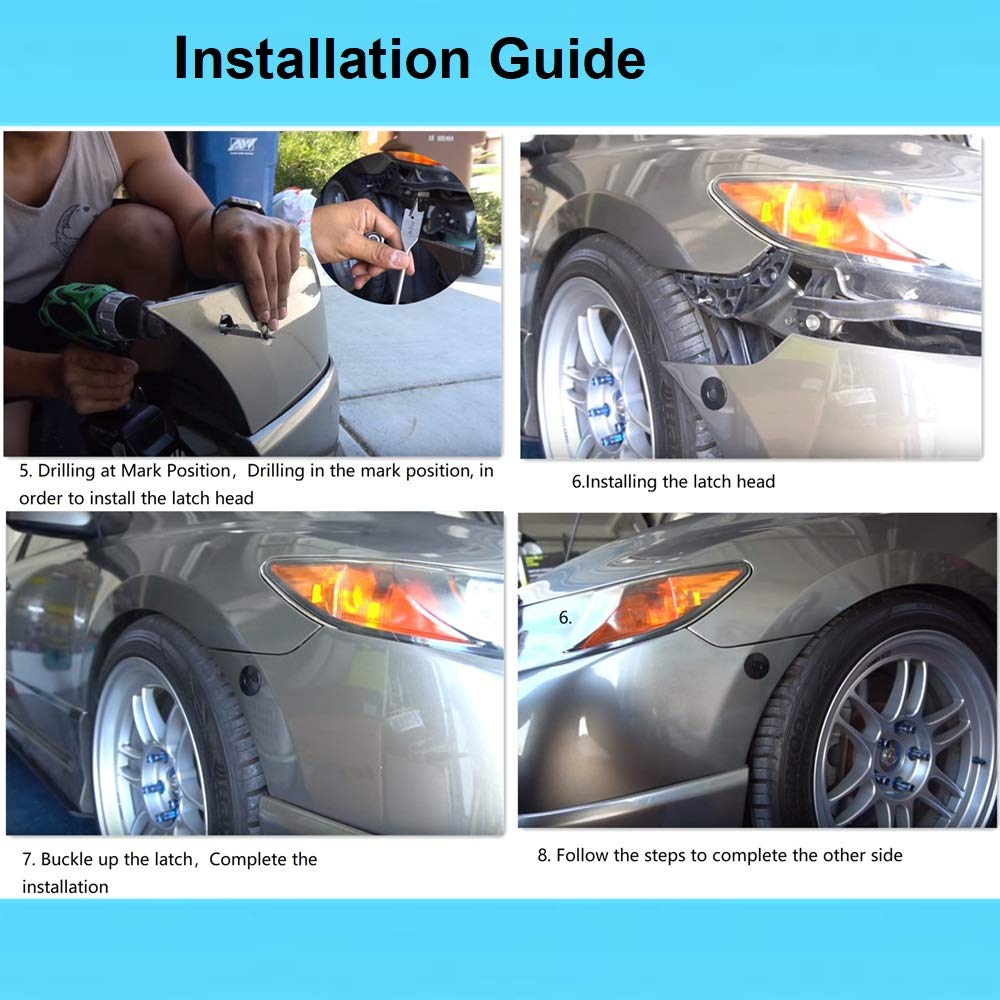 Installation Guide

5. Drilling at Mark Position，Drilling in the mark position, in order to install the latch head

6.Installing the latch head

6.

7. Buckle up the latch，Complete the installation

8. Follow the steps to complete the other side