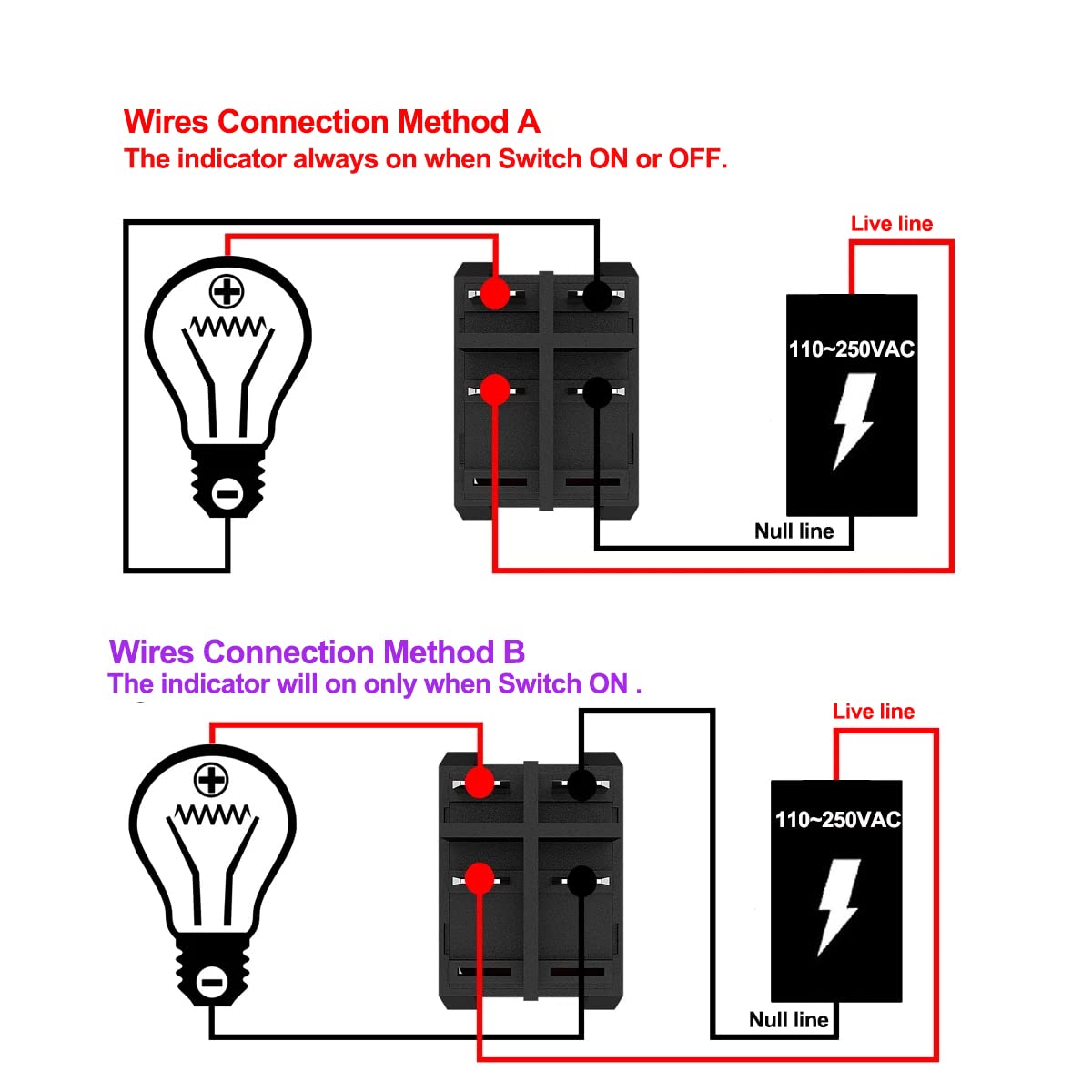 Wires Connection Method A
The indicator always on when Switch ON or OFF.

Live line

110~250VAC

Null line

Wires Connection Method B
The indicator will on only when Switch ON .

Live line

110~250VAC

Null line