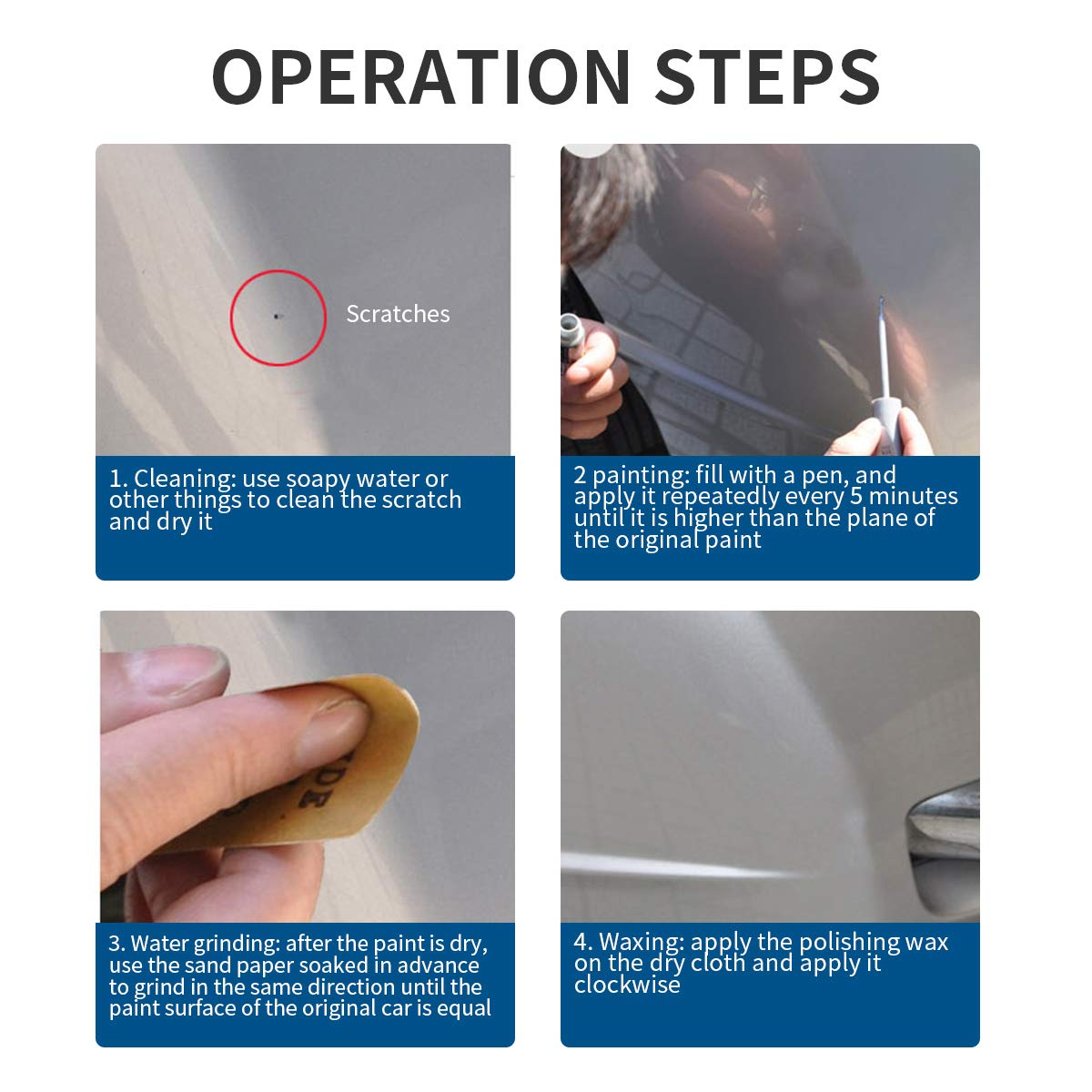 OPERATION STEPS

Scratches

1. Cleaning: use soapy water or other things to clean the scratch and dry it

2 painting: fill with a pen, and apply it repeatedly every 5 minutes until it is higher than the plane of the original paint

3. Water grinding: after the paint is dry, use the sand paper soaked in advance to grind in the same direction until the paint surface of the original car is equal

4. Waxing: apply the polishing wax on the dry cloth and apply it clockwise