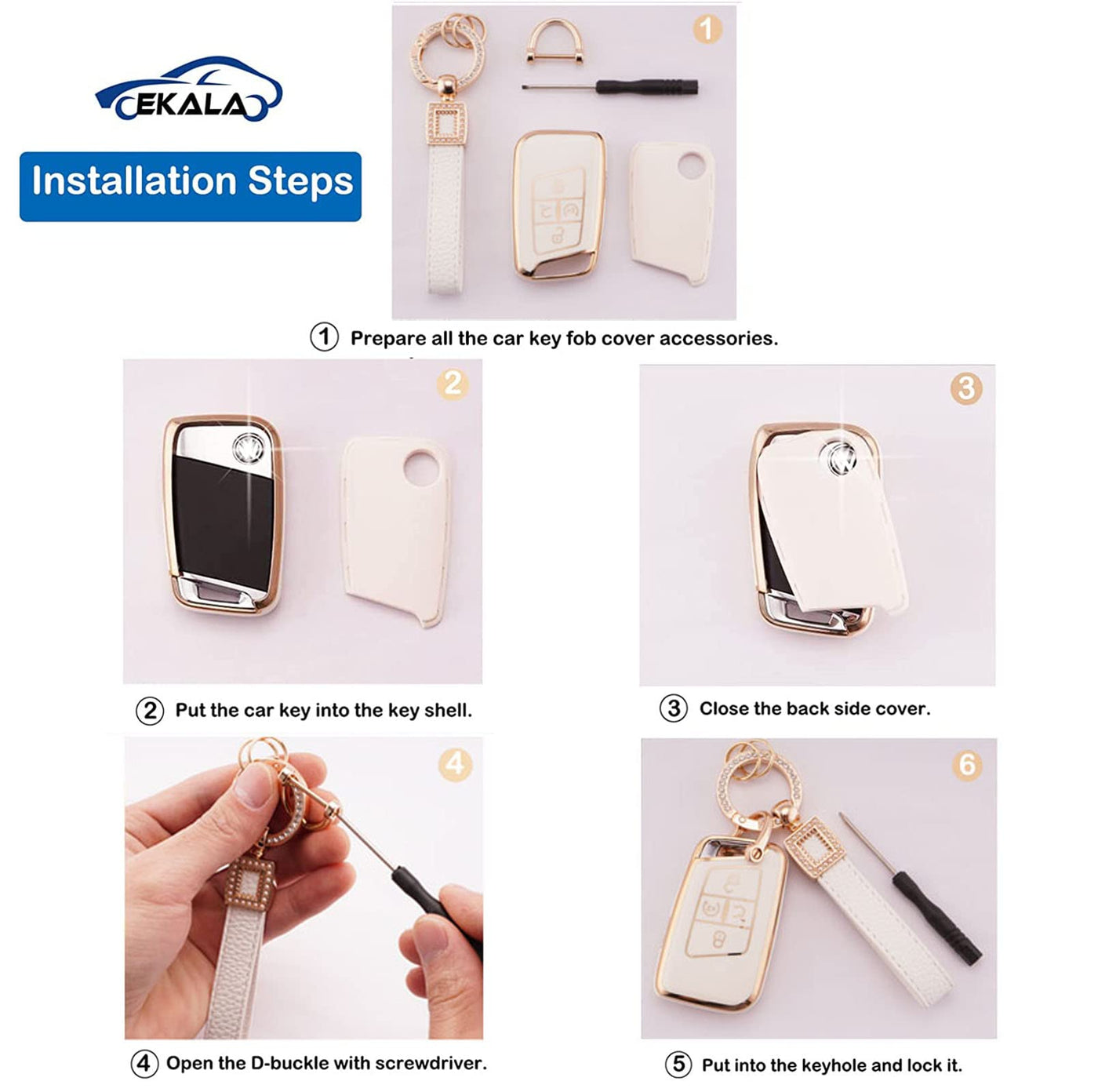 EKALA

Installation Steps

1

① Prepare all the car key fob cover accessories.

2

② Put the car key into the key shell.

3

③ Close the back side cover.

4

④ Open the D-buckle with screwdriver.

6

⑤ Put into the keyhole and lock it.