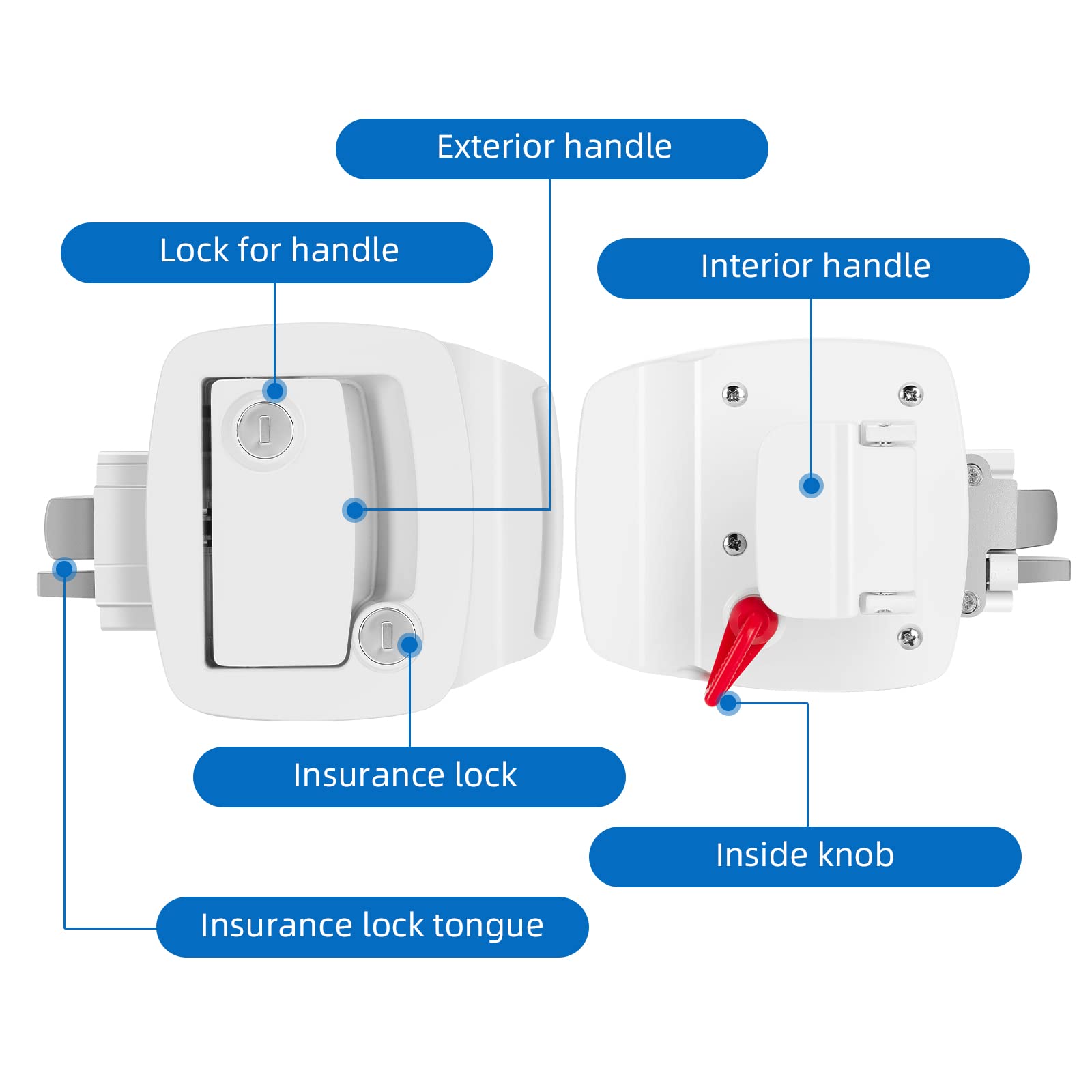 Exterior handle

Lock for handle

Interior handle

Insurance lock

Inside knob

Insurance lock tongue