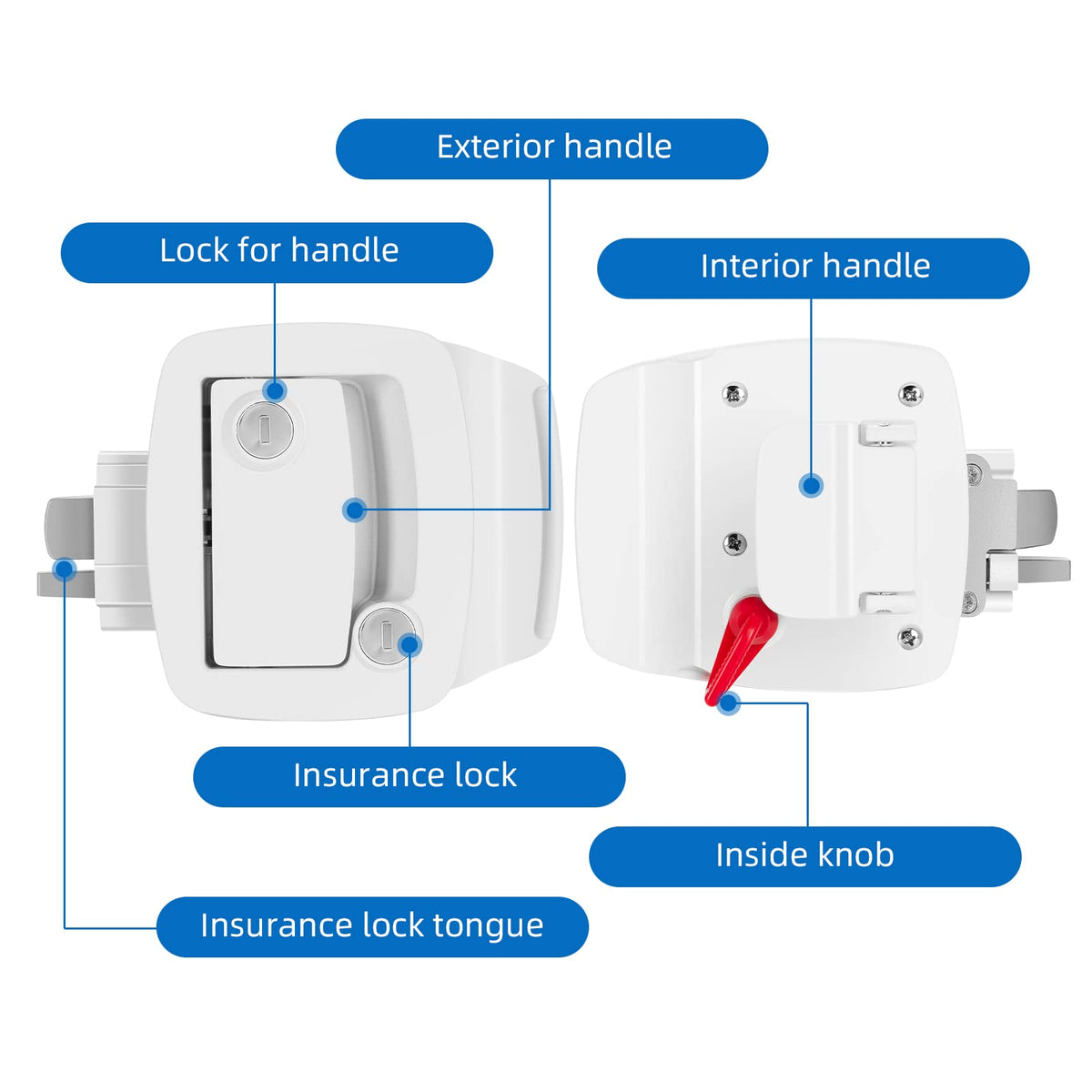 Exterior handle

Lock for handle

Interior handle

Insurance lock

Inside knob

Insurance lock tongue