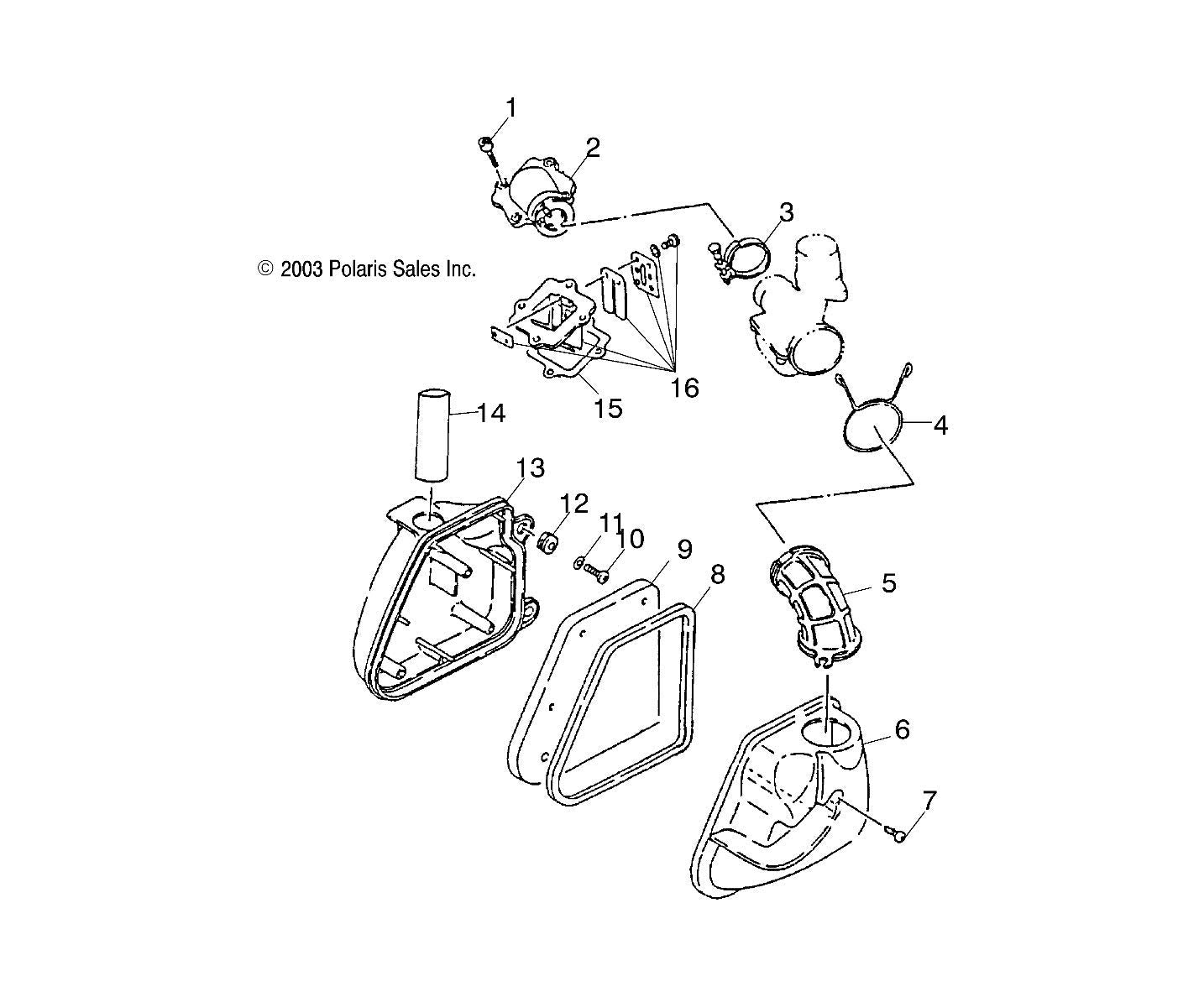 1
2
3
© 2003 Polaris Sales Inc.
16
15
14
4
13
12
11
10
9
8
5
6
7