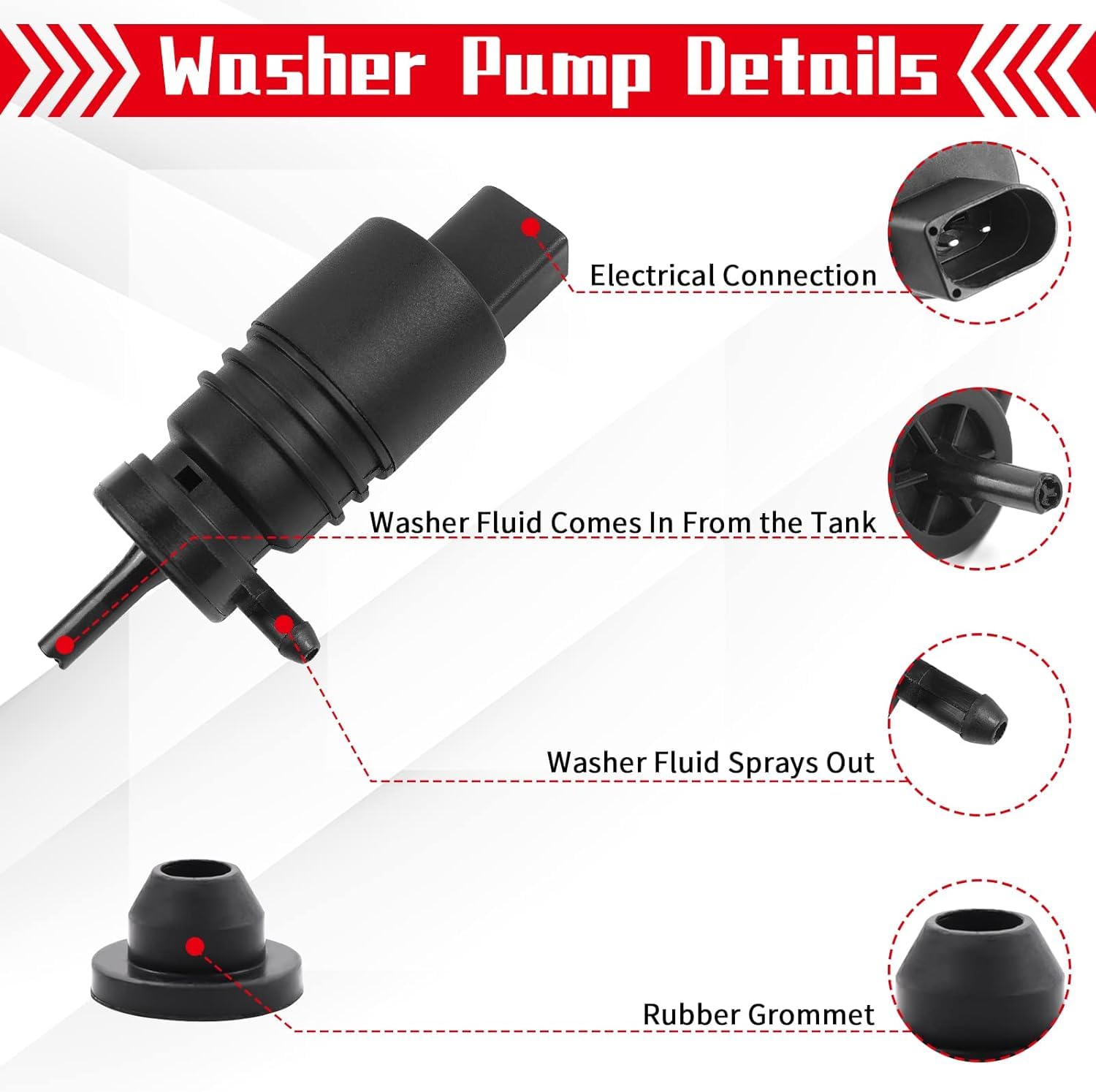 Washer Pump Details

Electrical Connection

Washer Fluid Comes In From the Tank

Washer Fluid Sprays Out

Rubber Grommet