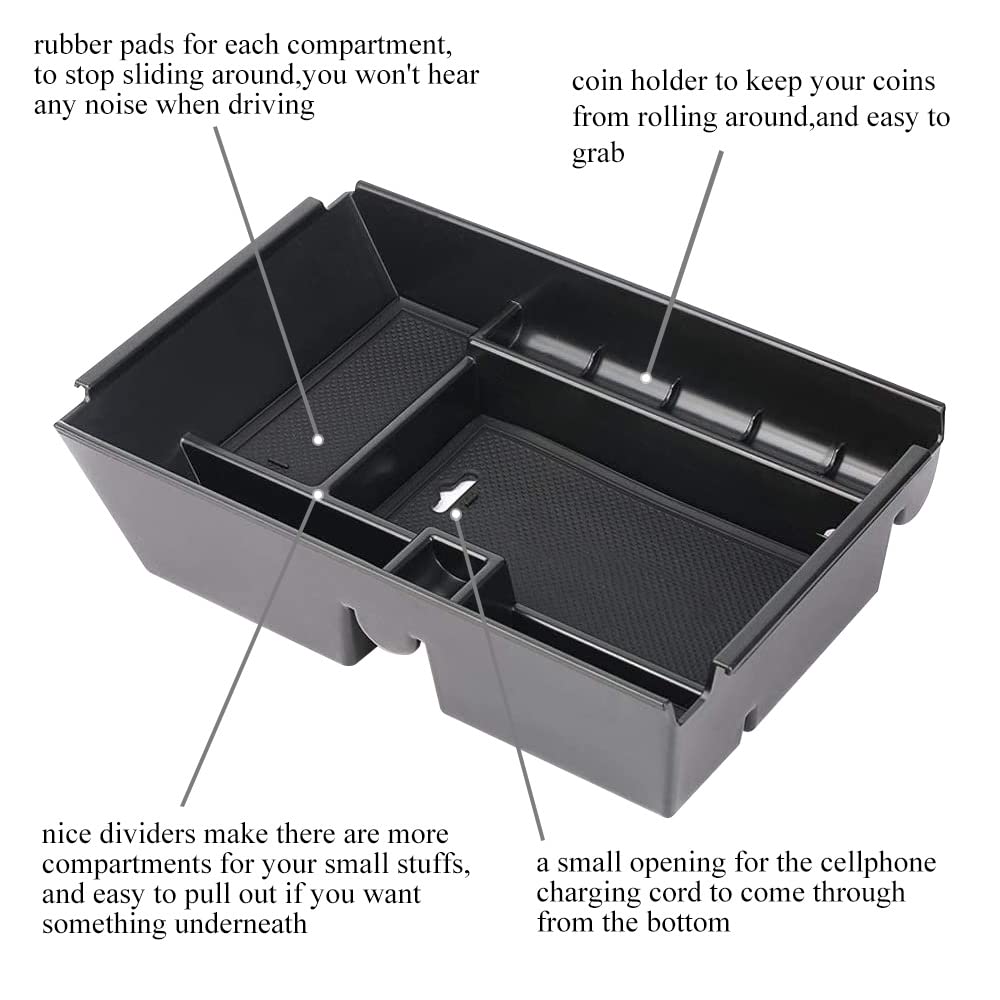 rubber pads for each compartment, to stop sliding around,you won't hear any noise when driving

coin holder to keep your coins from rolling around,and easy to grab

nice dividers make there are more compartments for your small stuffs, and easy to pull out if you want something underneath

a small opening for the cellphone charging cord to come through from the bottom