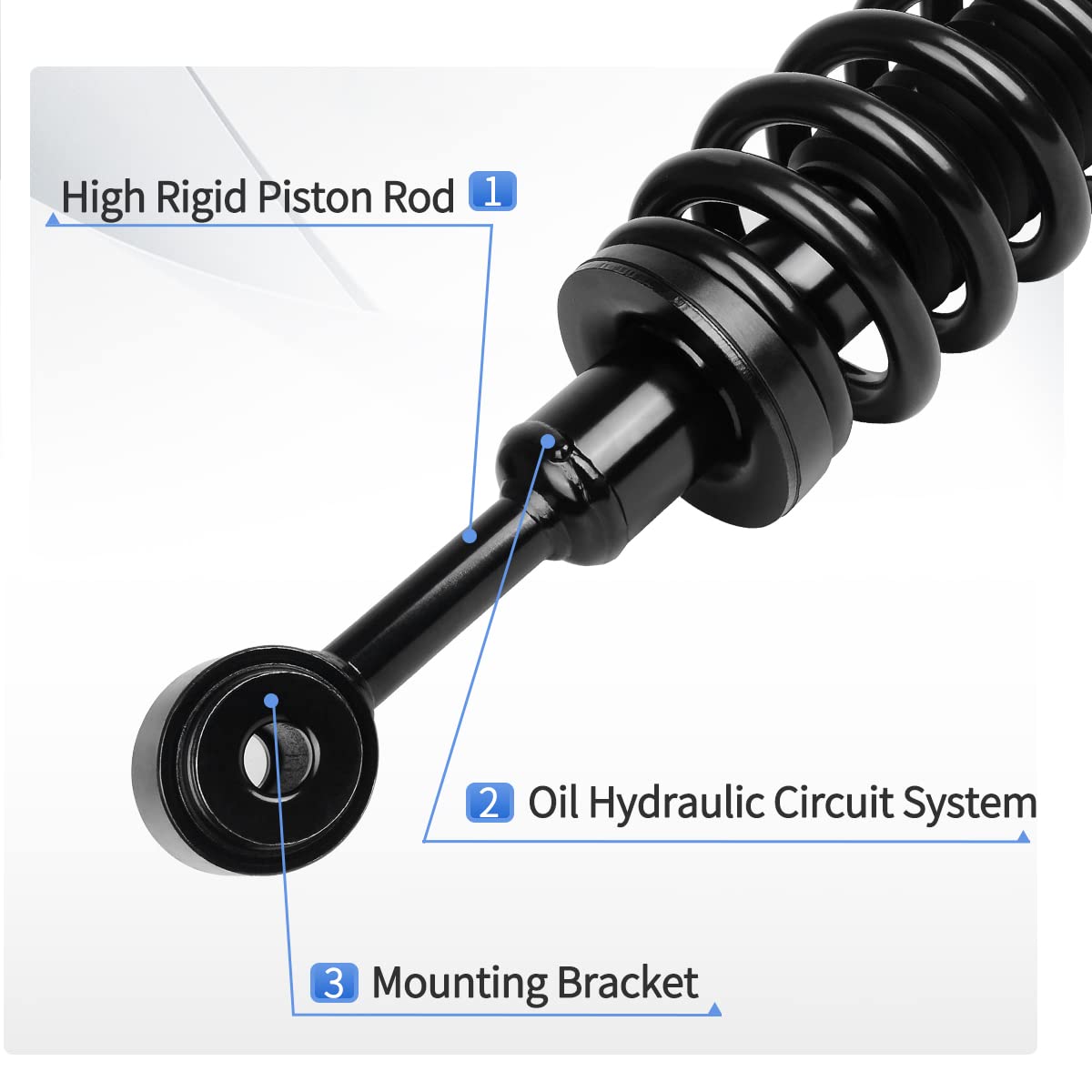 High Rigid Piston Rod 1

2 Oil Hydraulic Circuit System

3 Mounting Bracket