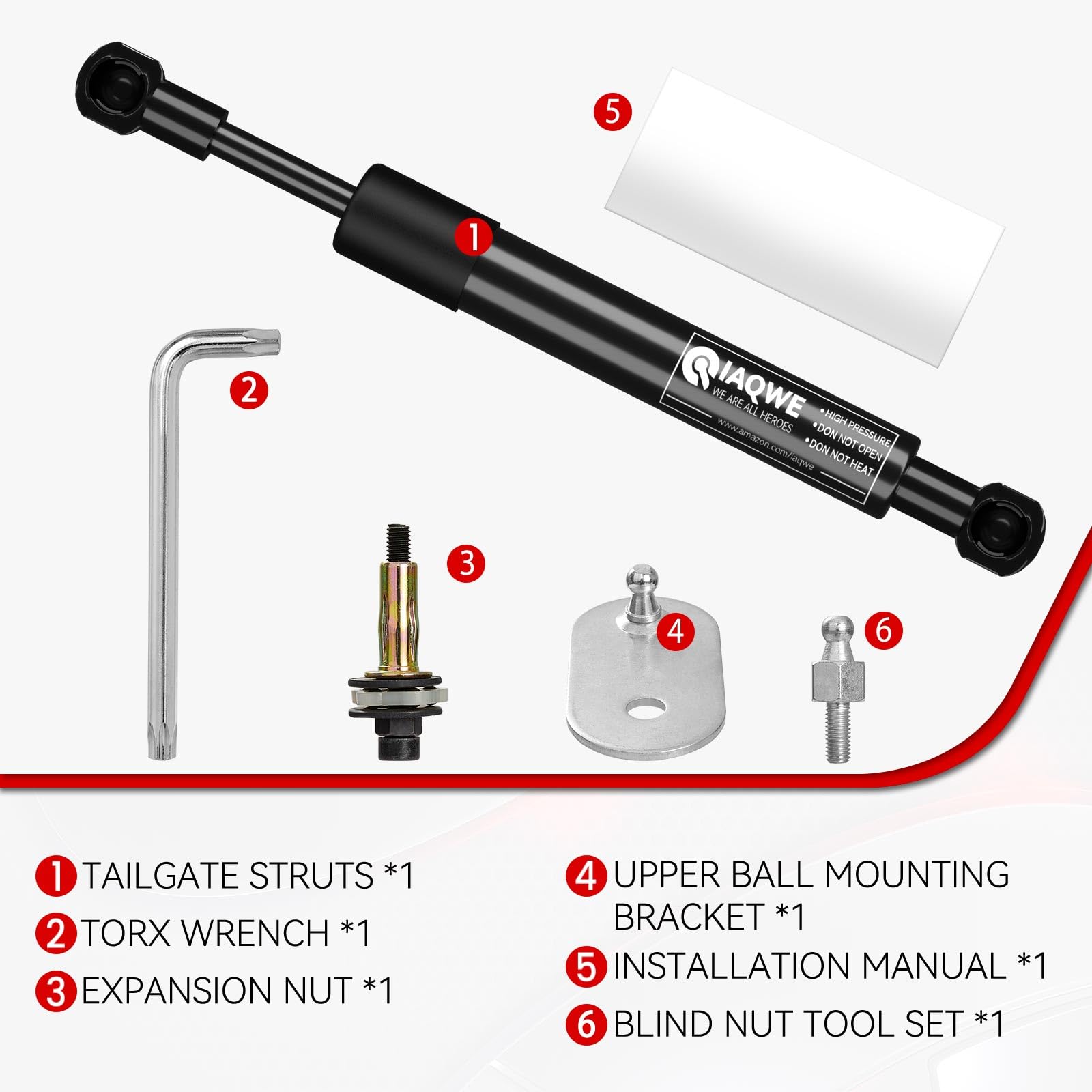 5

1

2

IAQWE
WE ARE ALL HEROES
www.amazon.com/iaqwe
•HIGH PRESSURE
•DON NOT OPEN
•DON NOT HEAT

3

4

6

1 TAILGATE STRUTS *1
2 TORX WRENCH *1
3 EXPANSION NUT *1

4 UPPER BALL MOUNTING BRACKET *1
5 INSTALLATION MANUAL *1
6 BLIND NUT TOOL SET *1