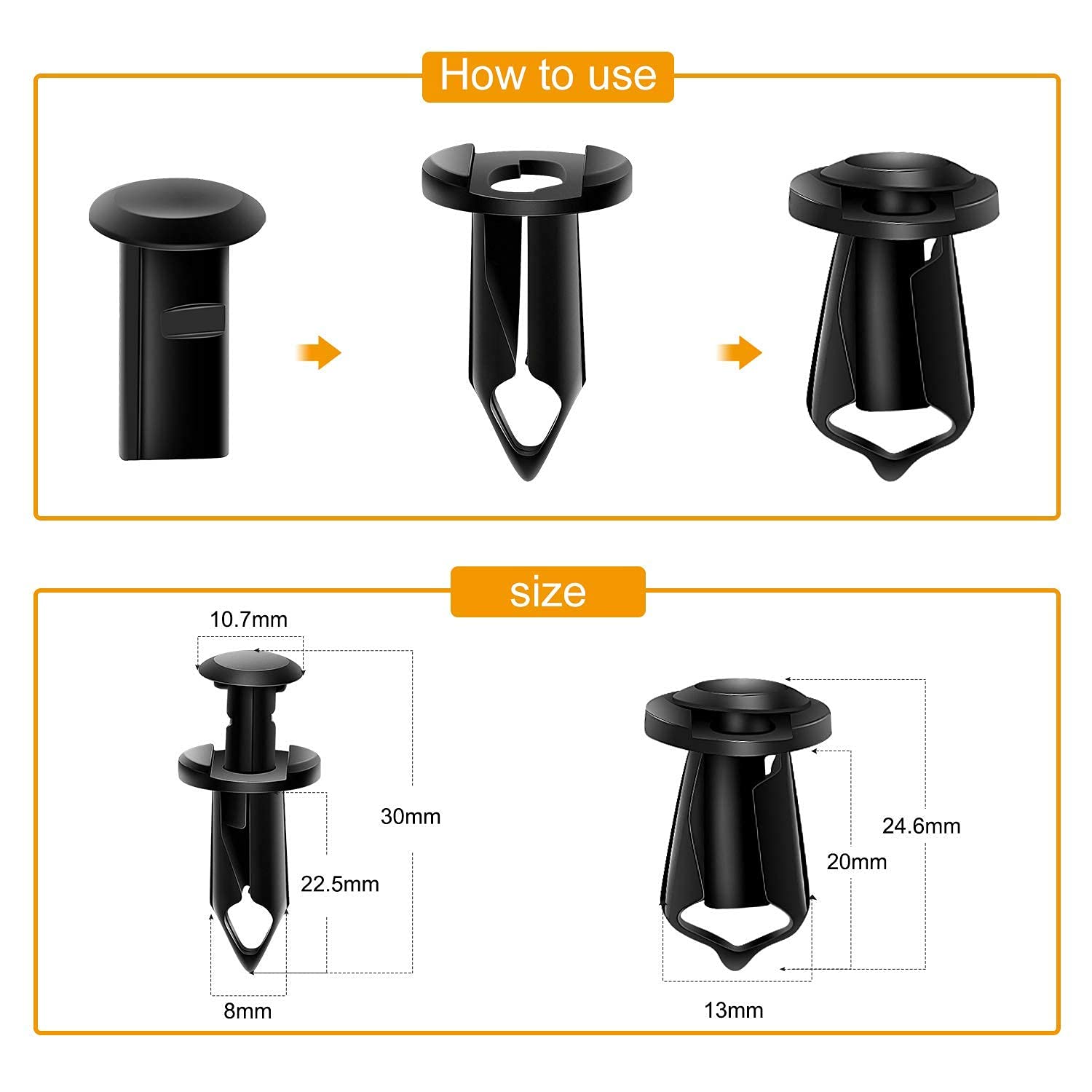 How to use

size

10.7mm

30mm

22.5mm

8mm

24.6mm

20mm

13mm