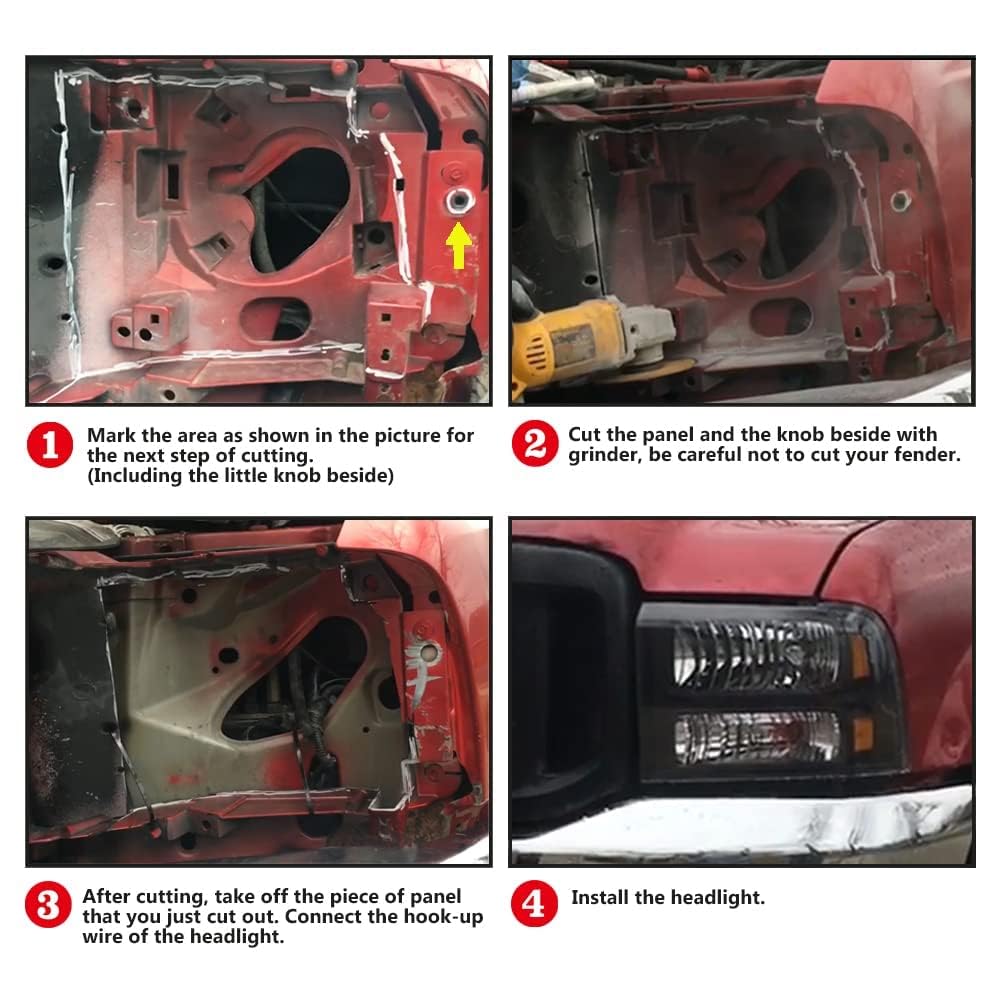 1 Mark the area as shown in the picture for the next step of cutting.
(Including the little knob beside)

2 Cut the panel and the knob beside with grinder, be careful not to cut your fender.

3 After cutting, take off the piece of panel that you just cut out. Connect the hook-up wire of the headlight.

4 Install the headlight.