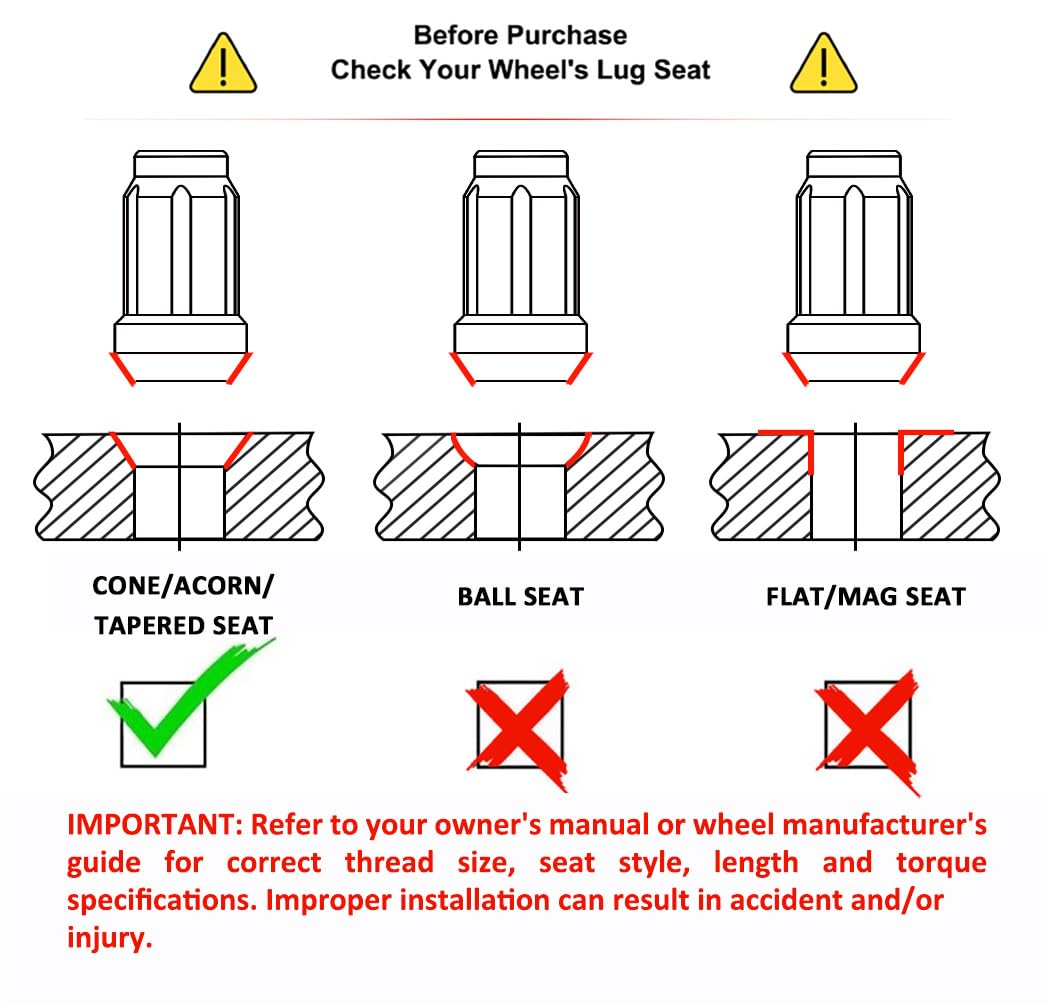 Before Purchase
Check Your Wheel's Lug Seat

CONE/ACORN/ TAPERED SEAT

BALL SEAT

FLAT/MAG SEAT

IMPORTANT: Refer to your owner's manual or wheel manufacturer's guide for correct thread size, seat style, length and torque specifications. Improper installation can result in accident and/or injury.